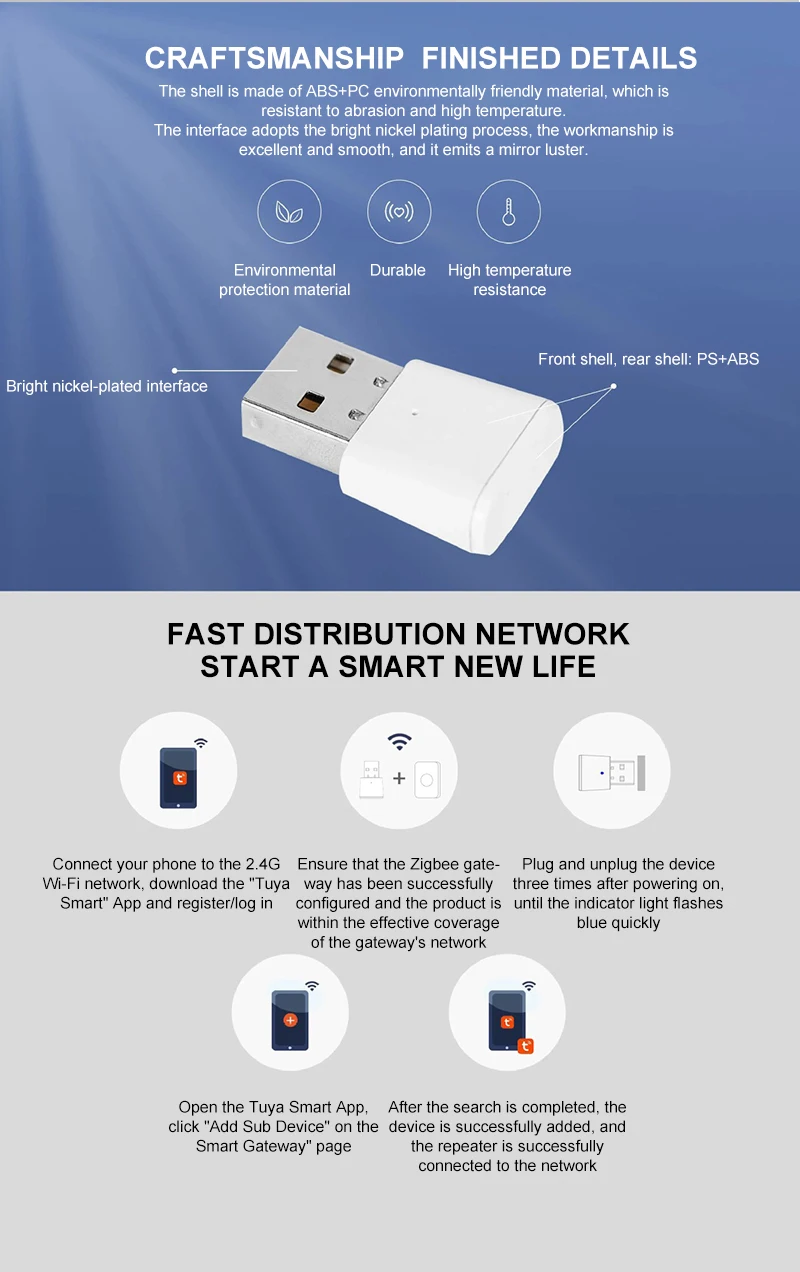 CRAFTSMANSHIP FINISHED DETAILS

The shell is made of ABS+PC environmentally friendly material, which is resistant to abrasion and high temperature.
The interface adopts the bright nickel plating process, the workmanship is excellent and smooth, and it emits a mirror luster.

Environmental protection material

Durable

High temperature resistance

Bright nickel-plated interface

Front shell, rear shell: PS+ABS

FAST DISTRIBUTION NETWORK
START A SMART NEW LIFE

Connect your phone to the 2.4G Wi-Fi network, download the "Tuya Smart" App and register/log in

Ensure that the Zigbee gateway has been successfully configured and the product is within the effective coverage of the gateway's network

Plug and unplug the device three times after powering on, until the indicator light flashes blue quickly

Open the Tuya Smart App, click "Add Sub Device" on the Smart Gateway" page

After the search is completed, the device is successfully added, and the repeater is successfully connected to the network