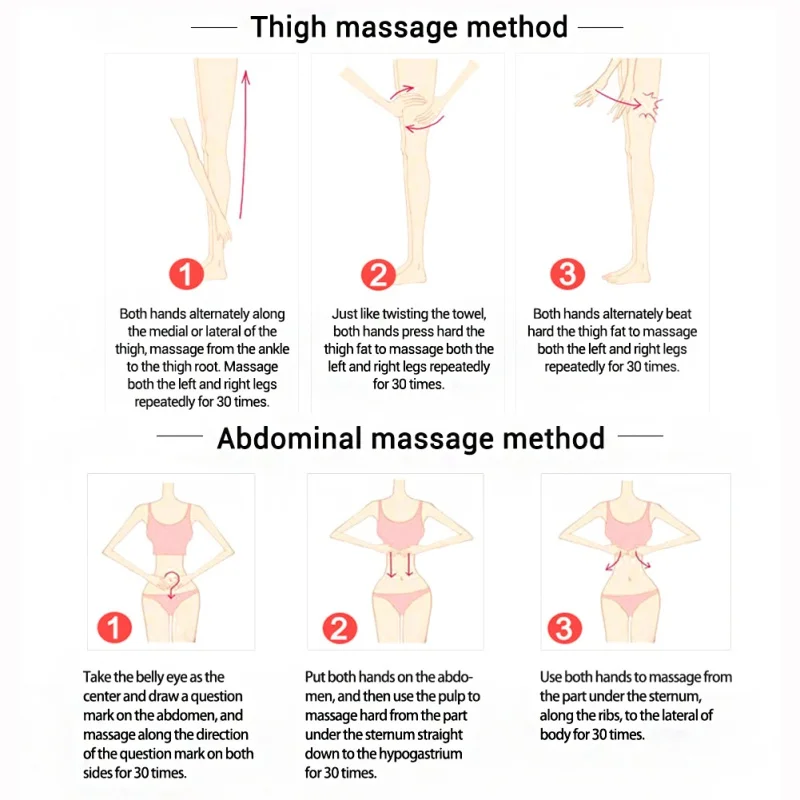 Thigh massage method

1

Both hands alternately along the medial or lateral of the thigh, massage from the ankle to the thigh root. Massage both the left and right legs repeatedly for 30 times.

2

Just like twisting the towel, both hands press hard the thigh fat to massage both the left and right legs repeatedly for 30 times.

3

Both hands alternately beat hard the thigh fat to massage both the left and right legs repeatedly for 30 times.

Abdominal massage method

1

Take the belly eye as the center and draw a question mark on the abdomen, and massage along the direction of the question mark on both sides for 30 times.

2

Put both hands on the abdomen, and then use the pulp to massage hard from the part under the sternum straight down to the hypogastrium for 30 times.

3

Use both hands to massage from the part under the sternum, along the ribs, to the lateral of body for 30 times.