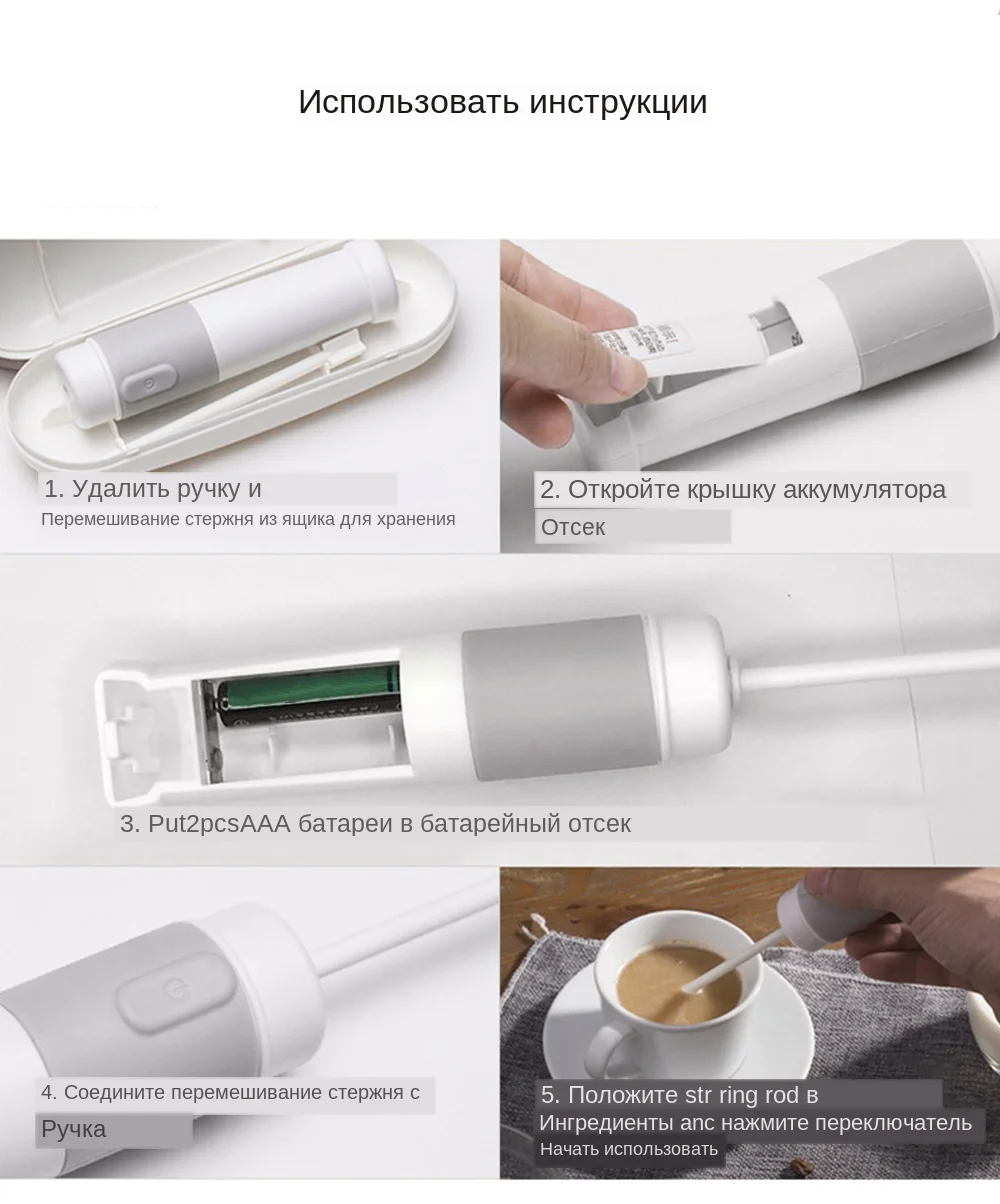 Использовать инструкции

1. Удалить ручку и

Перемешивание стержня из ящика для хранения

2. Откройте крышку аккумулятора

Отсек

3. Put2pcsAAA батареи в батарейный отсек

4. Соедините перемешивание стержня с

Ручка

5. Положите str ring rod в

Ингредиенты anc нажмите переключатель

Начать использовать