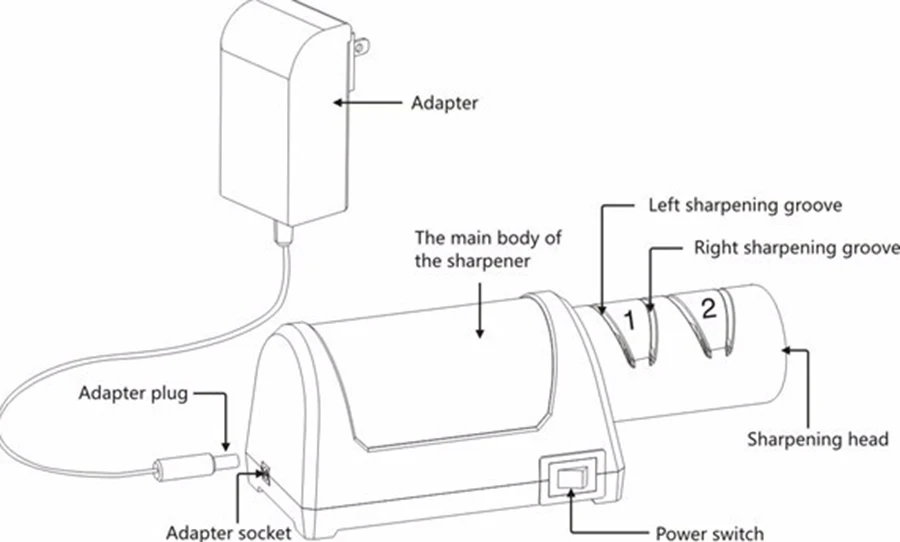 Adapter

Left sharpening groove

The main body of the sharpener

Right sharpening groove

1

2

Adapter plug

Sharpening head

Adapter socket

Power switch