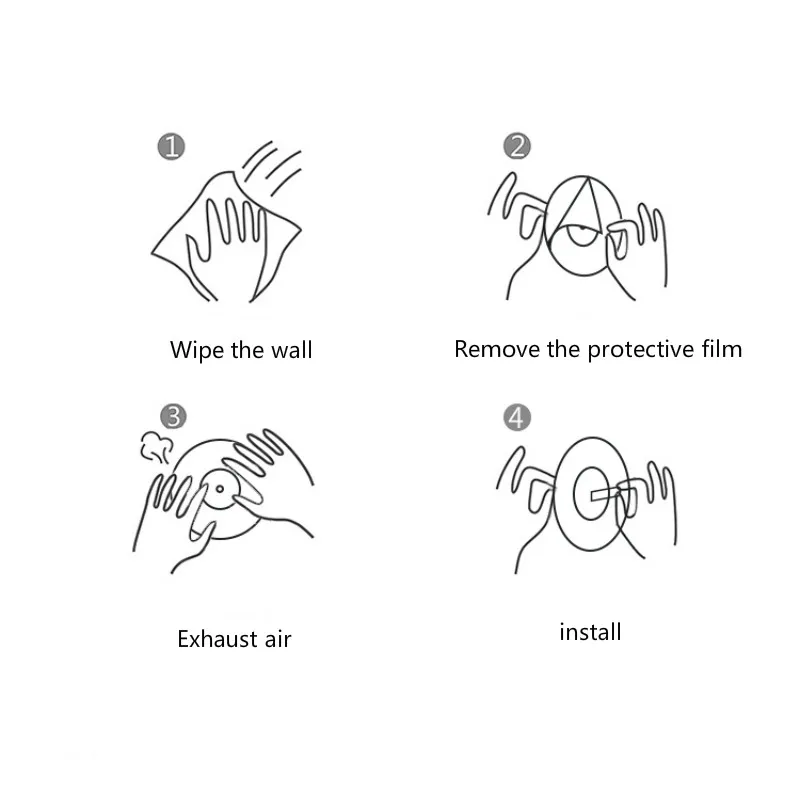 ①

Wipe the wall

②

Remove the protective film

③

Exhaust air

④

install