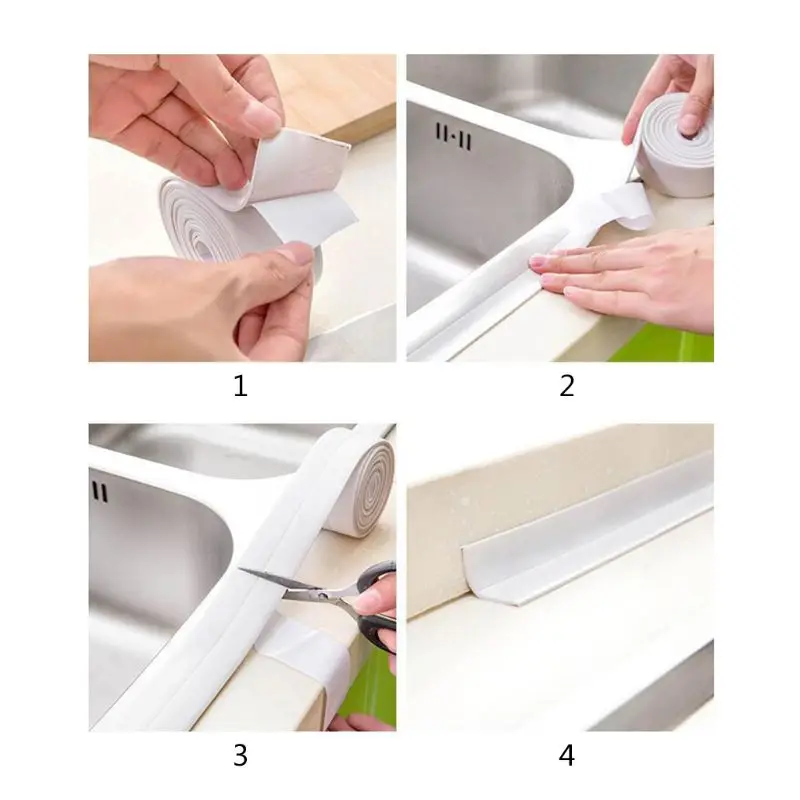 1

2

3

4