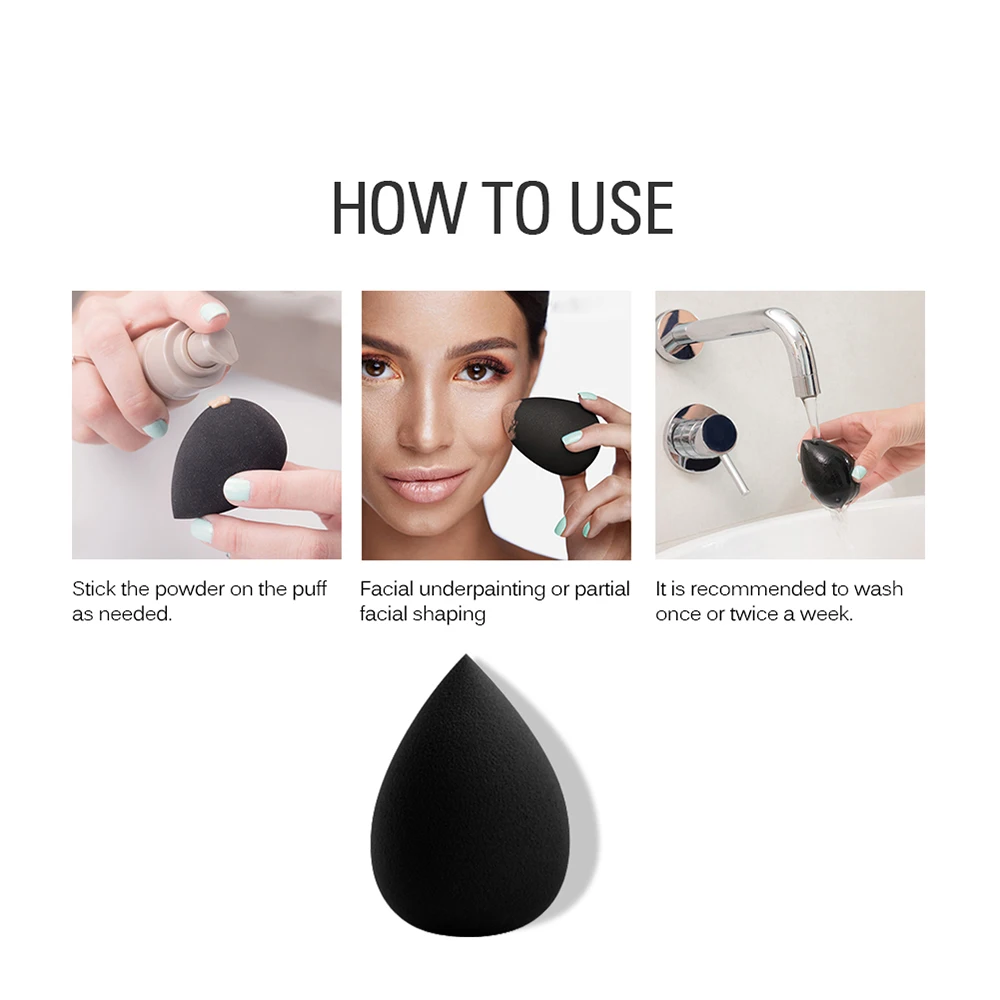 HOW TO USE

Stick the powder on the puff as needed.

Facial underpainting or partial facial shaping

It is recommended to wash once or twice a week.