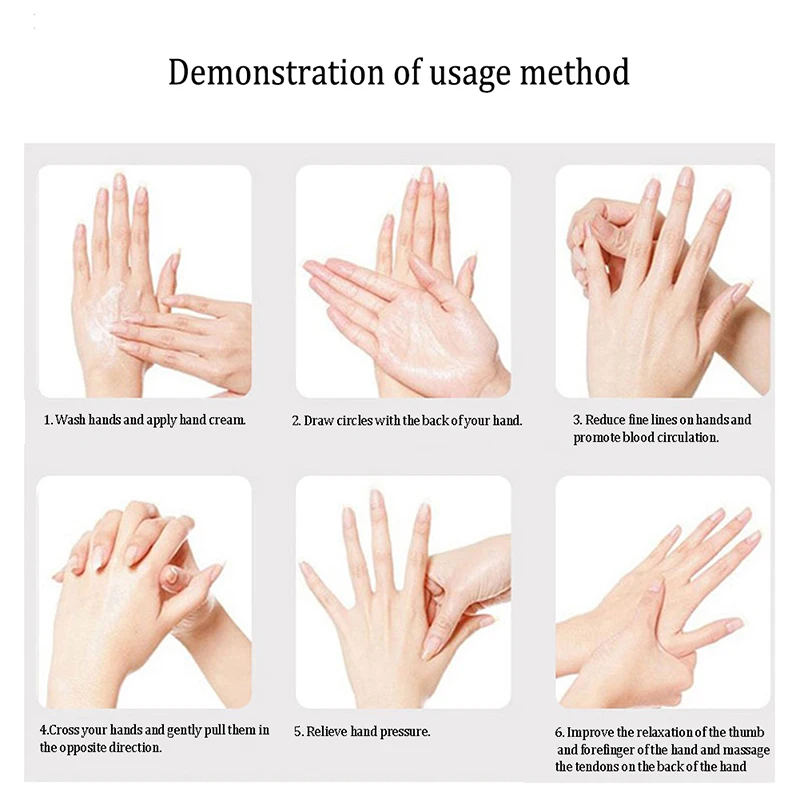 Demonstration of usage method

1. Wash hands and apply hand cream.

2. Draw circles with the back of your hand.

3. Reduce fine lines on hands and promote blood circulation.

4.Cross your hands and gently pull them in the opposite direction.

5. Relieve hand pressure.

6. Improve the relaxation of the thumb and forefinger of the hand and massage the tendons on the back of the hand