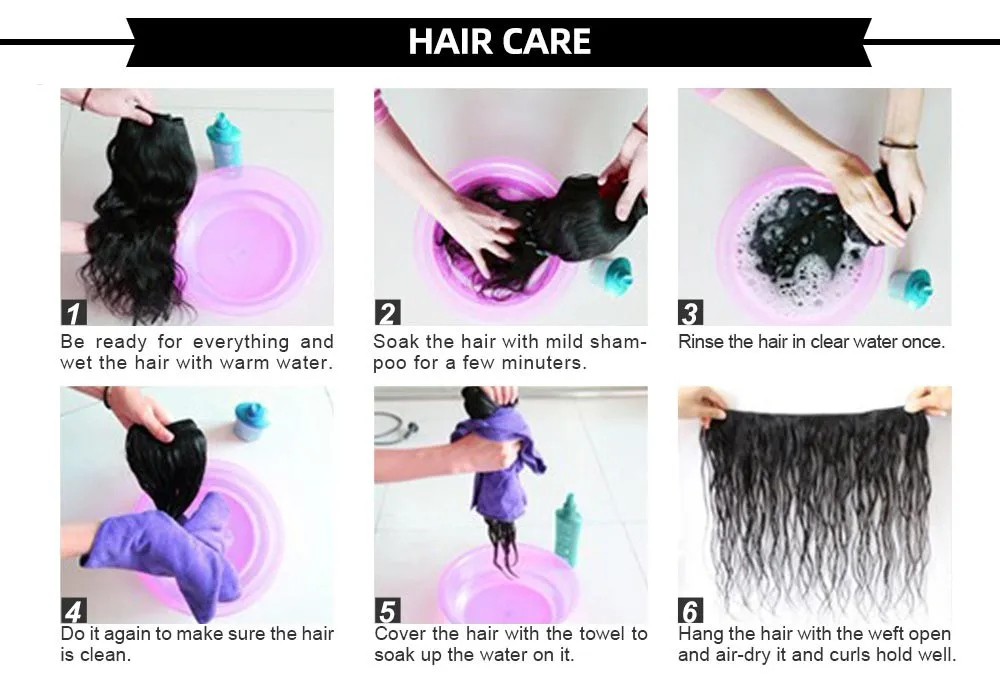 HAIR CARE

1
Be ready for everything and wet the hair with warm water.

2
Soak the hair with mild shampoo for a few minuters.

3
Rinse the hair in clear water once.

4
Do it again to make sure the hair is clean.

5
Cover the hair with the towel to soak up the water on it.

6
Hang the hair with the weft open and air-dry it and curls hold well.