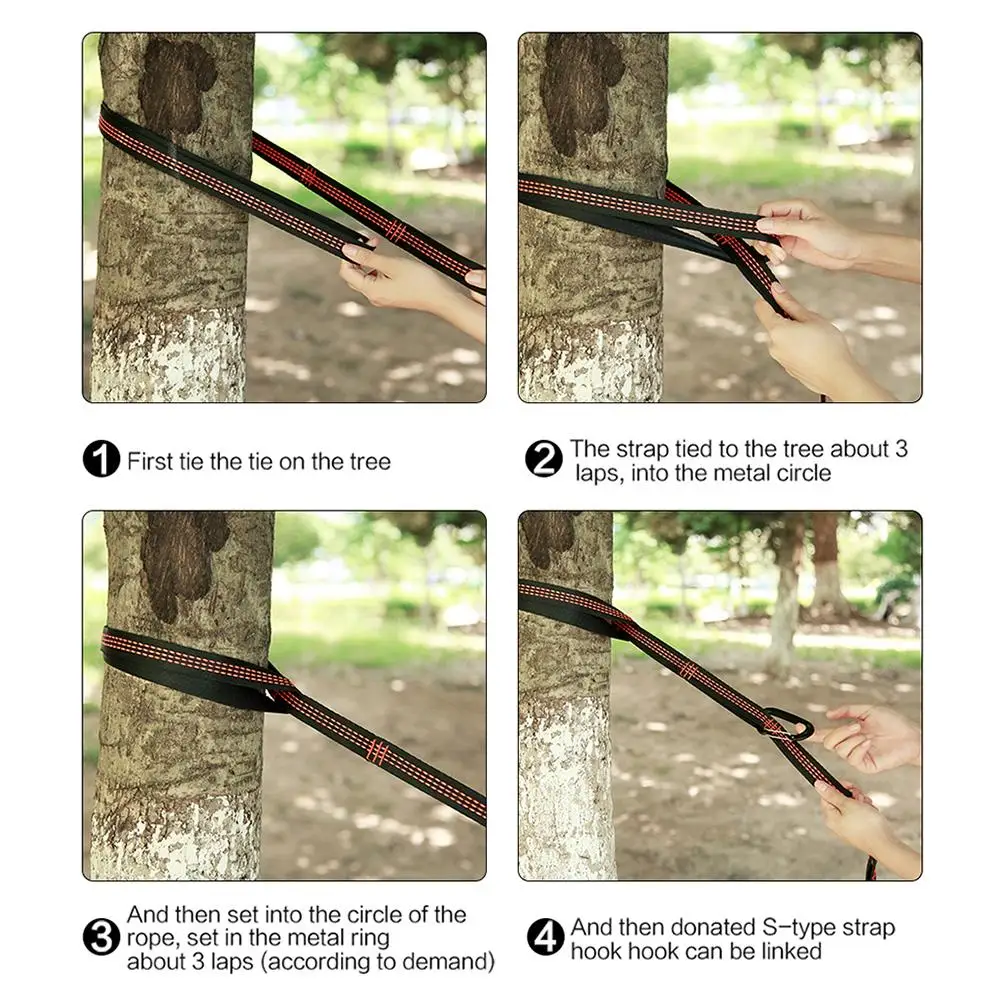 1 First tie the tie on the tree

2 The strap tied to the tree about 3 laps, into the metal circle

3 And then set into the circle of the rope, set in the metal ring about 3 laps (according to demand)

4 And then donated S-type strap hook hook can be linked