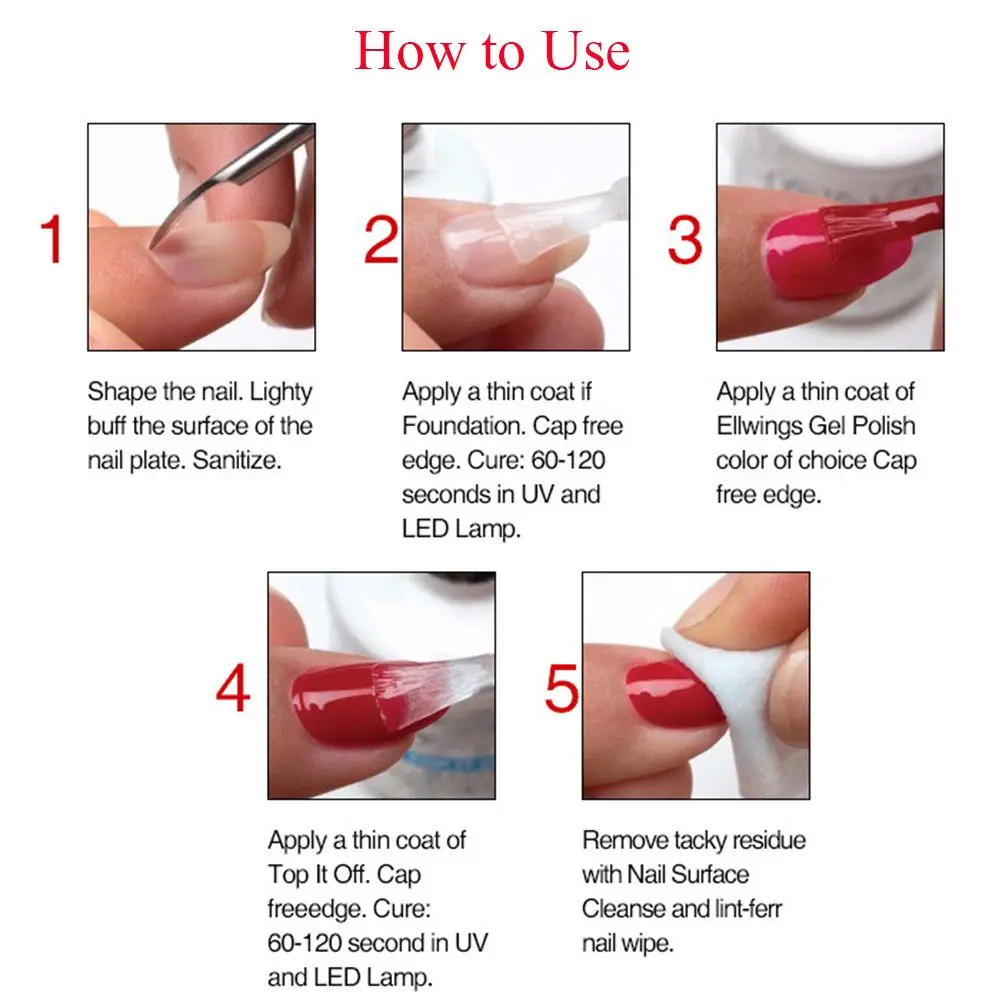 How to Use

1

Shape the nail. Lighty buff the surface of the nail plate. Sanitize.

2

Apply a thin coat if Foundation. Cap free edge. Cure: 60-120 seconds in UV and LED Lamp.

3

Apply a thin coat of Ellwings Gel Polish color of choice Cap free edge.

4

Apply a thin coat of Top It Off. Cap freeedge. Cure: 60-120 second in UV and LED Lamp.

5

Remove tacky residue with Nail Surface Cleanse and lint-ferr nail wipe.