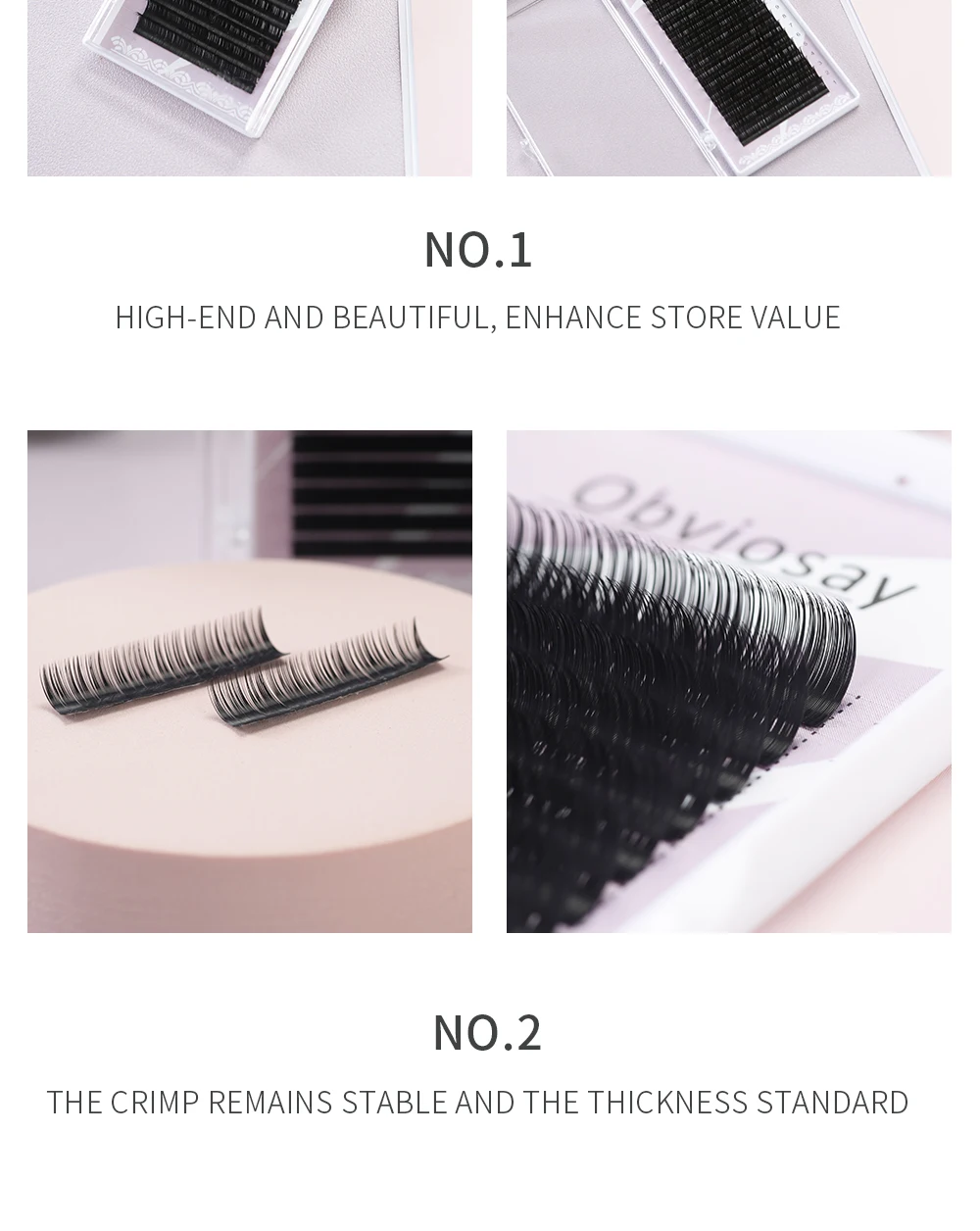 NO.1

HIGH-END AND BEAUTIFUL, ENHANCE STORE VALUE

Obviosay

NO.2

THE CRIMP REMAINS STABLE AND THE THICKNESS STANDARD