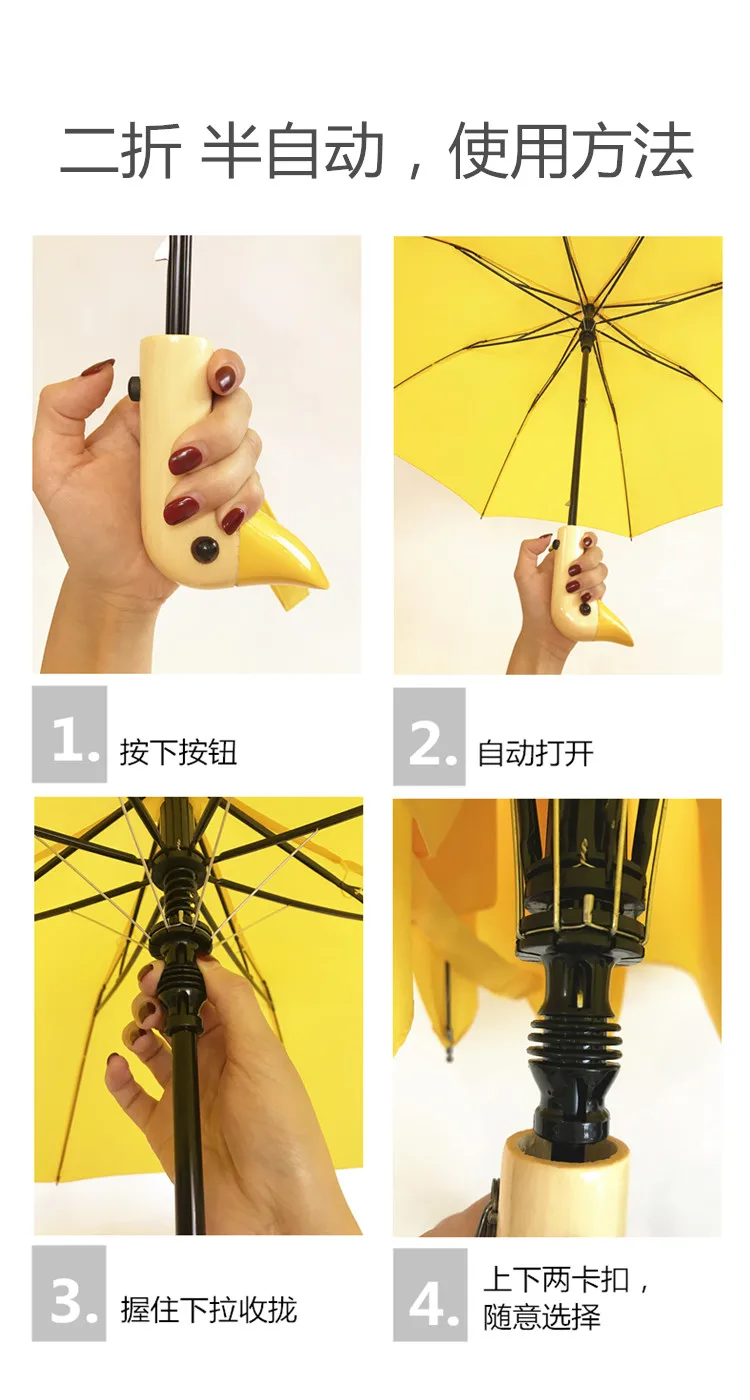 二折 半自动，使用方法

1. 按下按钮

2. 自动打开

3. 握住下拉收拢

4. 上下两卡扣，随意选择