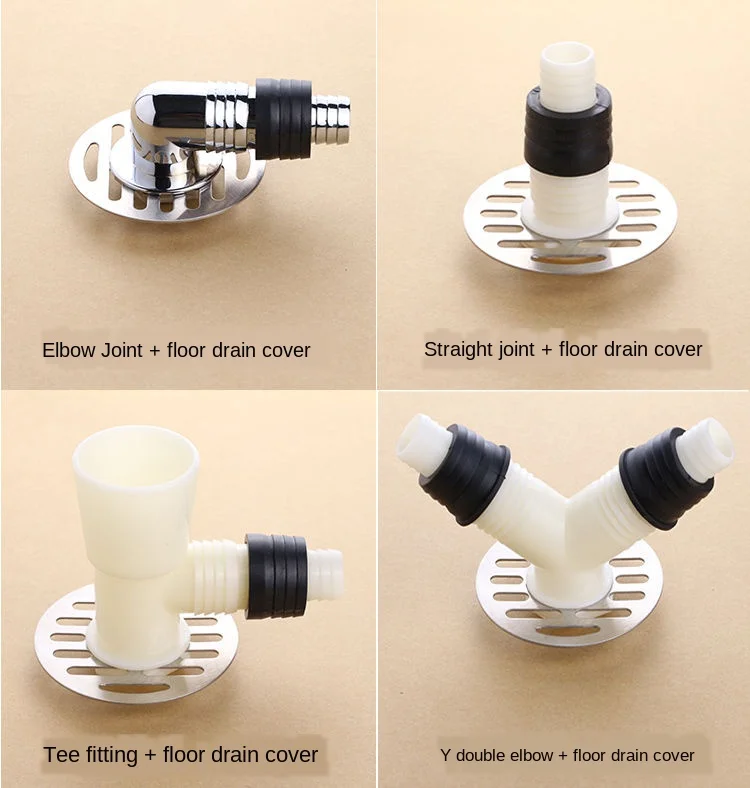 Elbow Joint + floor drain cover

Straight joint + floor drain cover

Tee fitting + floor drain cover

Y double elbow + floor drain cover