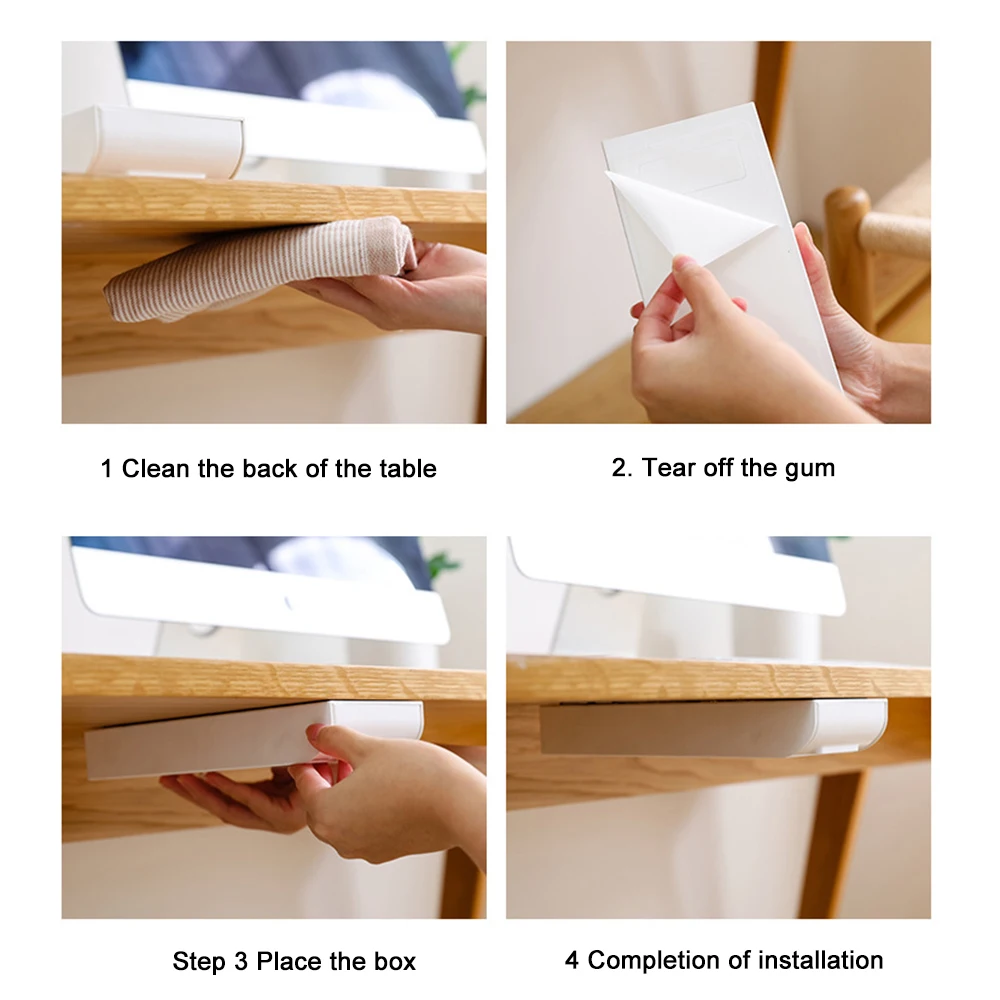 1 Clean the back of the table

2. Tear off the gum

Step 3 Place the box

4 Completion of installation