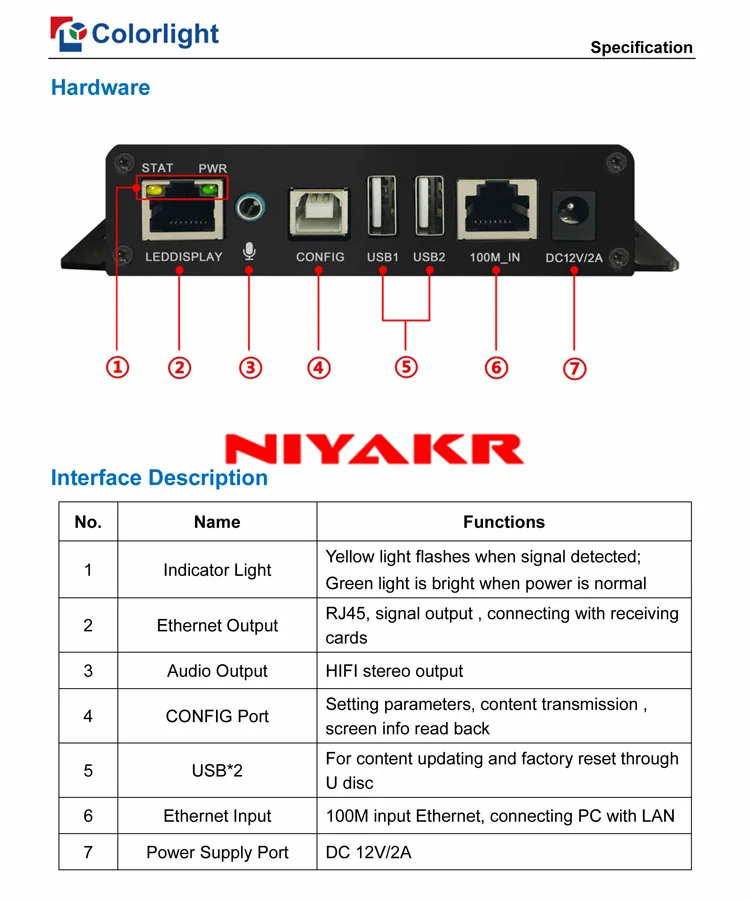 Colorlight

Specification

Hardware

STAT PWR

LEDDISPLAY

CONFIG

USB1 USB2

100M_IN

DC12V/2A

① ② ③ ④ ⑤ ⑥ ⑦

NIYAKR

Interface Description

| No. | Name | Functions |
|---|---|---|
| 1 | Indicator Light | Yellow light flashes when signal detected; Green light is bright when power is normal |
| 2 | Ethernet Output | RJ45, signal output , connecting with receiving cards |
| 3 | Audio Output | HIFI stereo output |
| 4 | CONFIG Port | Setting parameters, content transmission , screen info read back |
| 5 | USB*2 | For content updating and factory reset through U disc |
| 6 | Ethernet Input | 100M input Ethernet, connecting PC with LAN |
| 7 | Power Supply Port | DC 12V/2A |