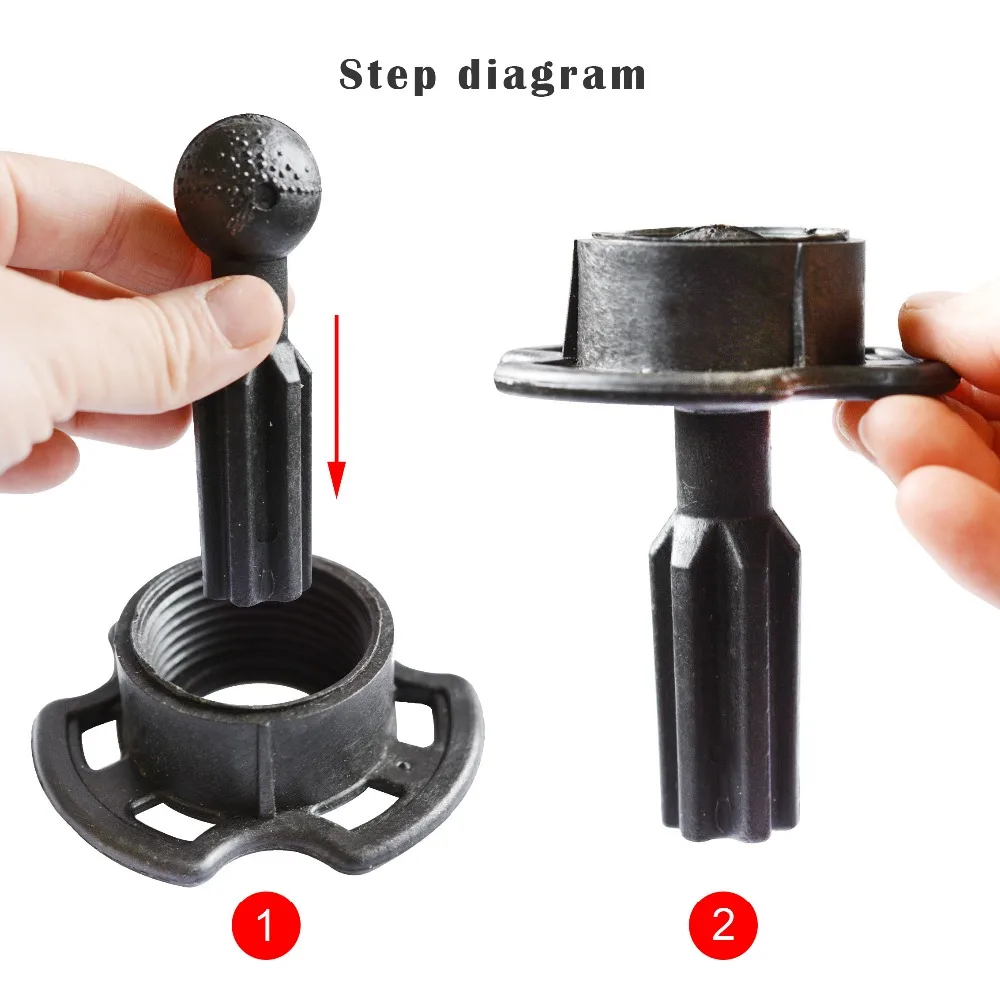 Step diagram

1

2