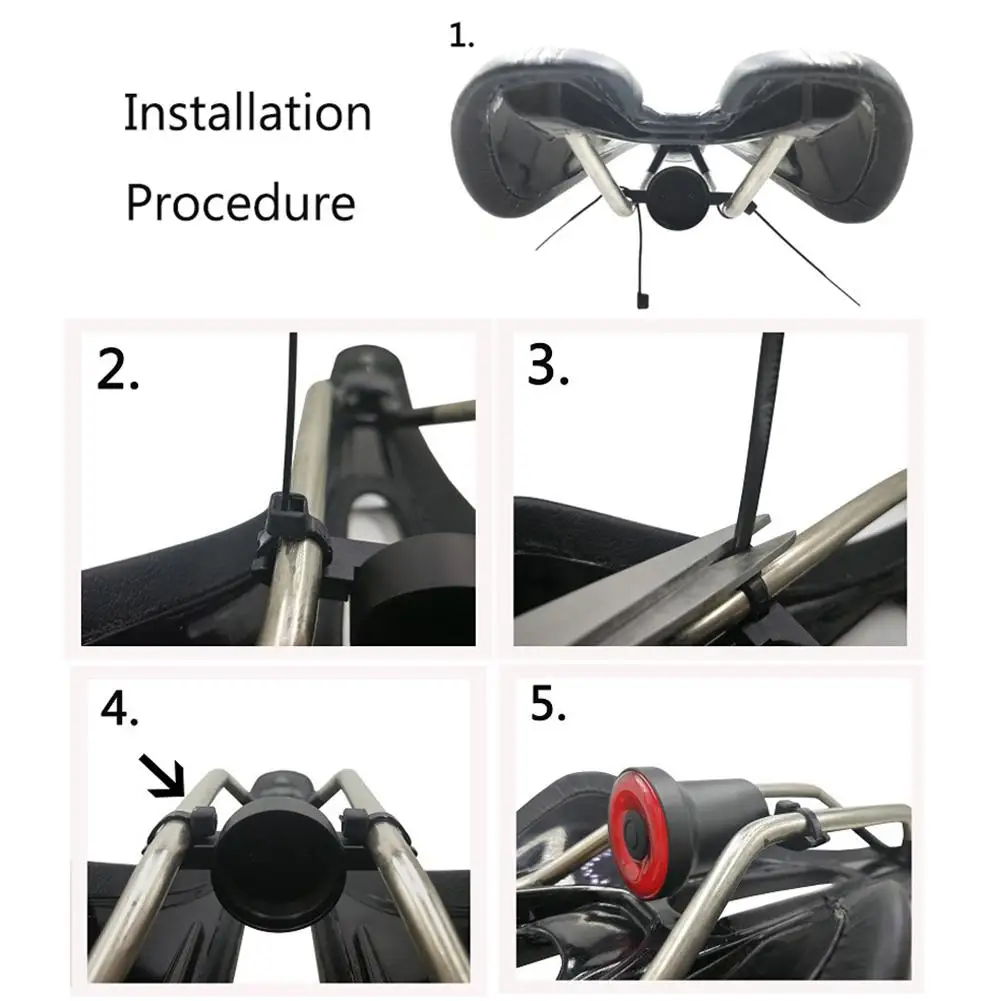 Installation Procedure

1.

2.

3.

4.

5.