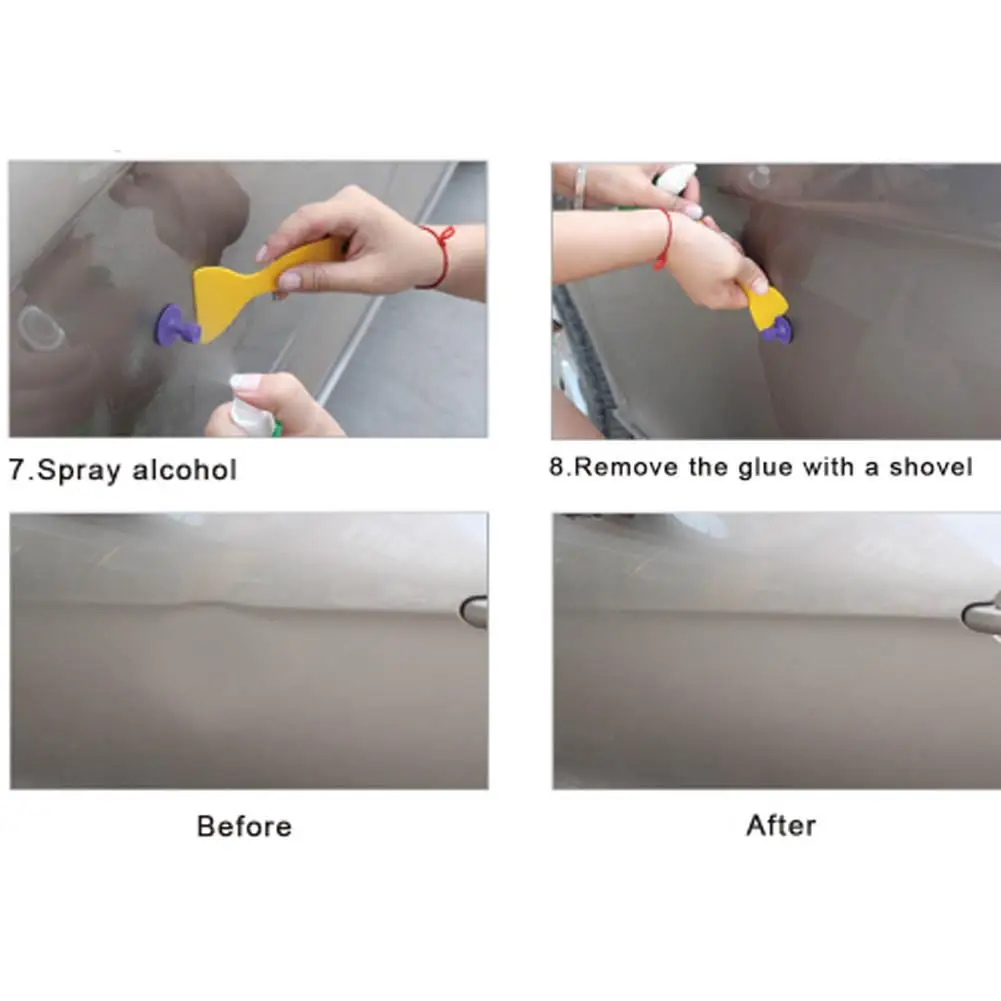 7.Spray alcohol

8.Remove the glue with a shovel

Before

After