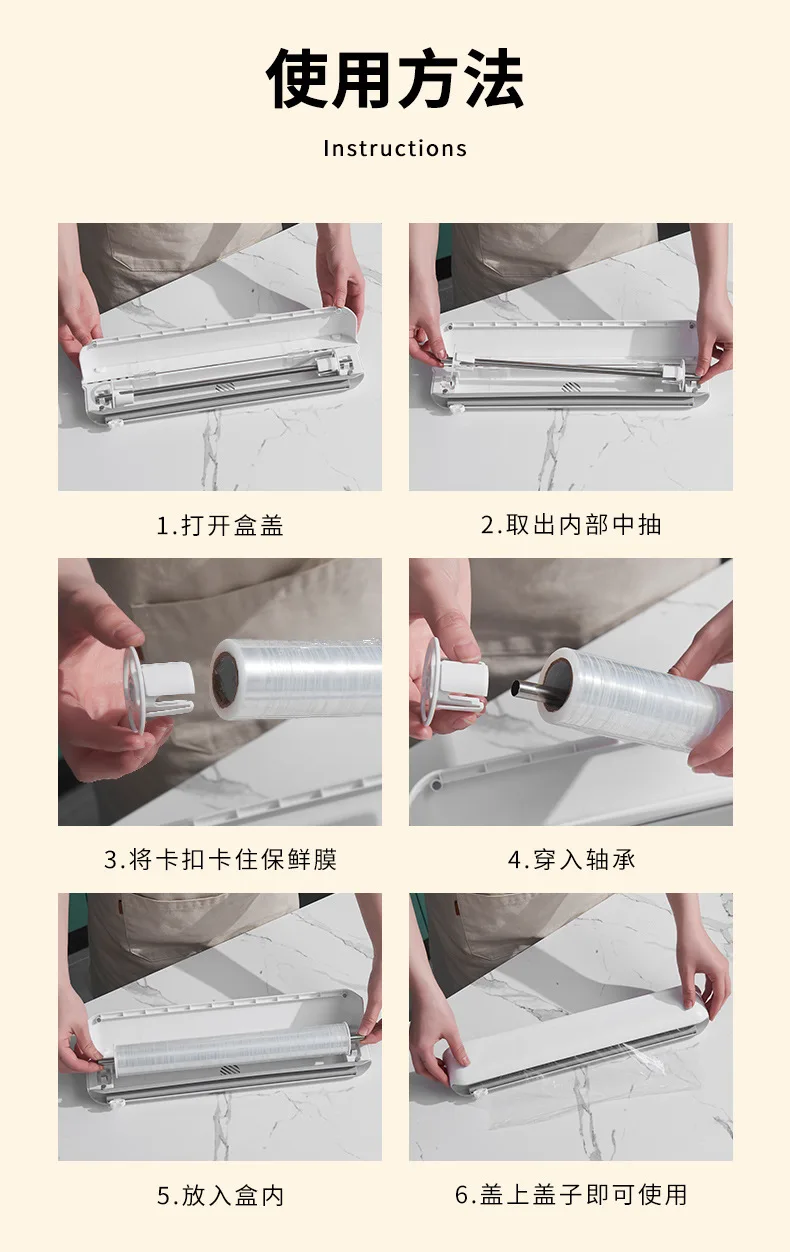 使用方法

Instructions

1.打开盒盖

2.取出内部中抽

3.将卡扣卡住保鲜膜

4.穿入轴承

5.放入盒内

6.盖上盖子即可使用