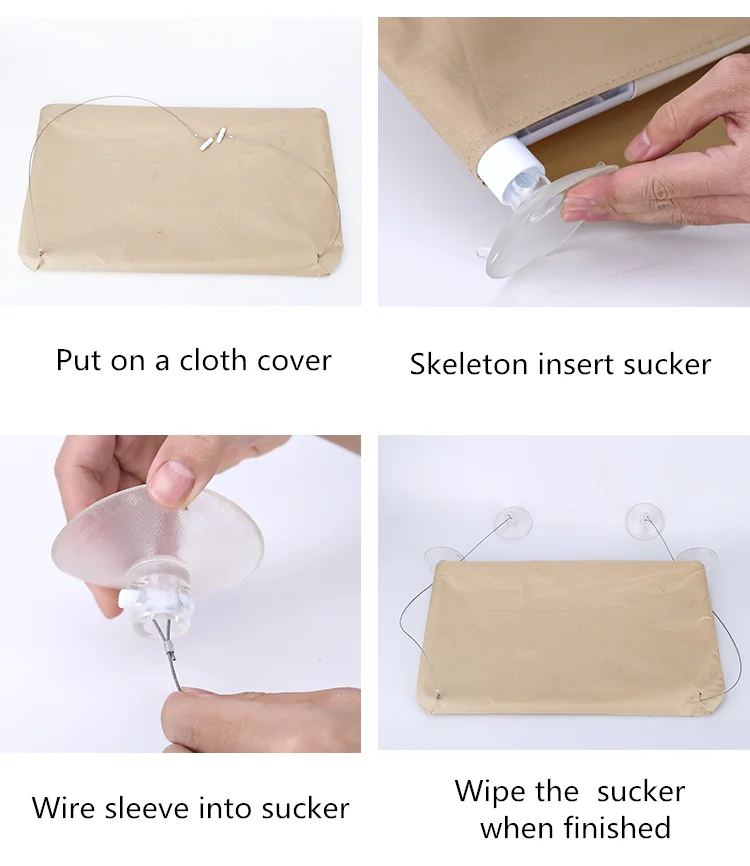 Put on a cloth cover

Skeleton insert sucker

Wire sleeve into sucker

Wipe the  sucker
when finished