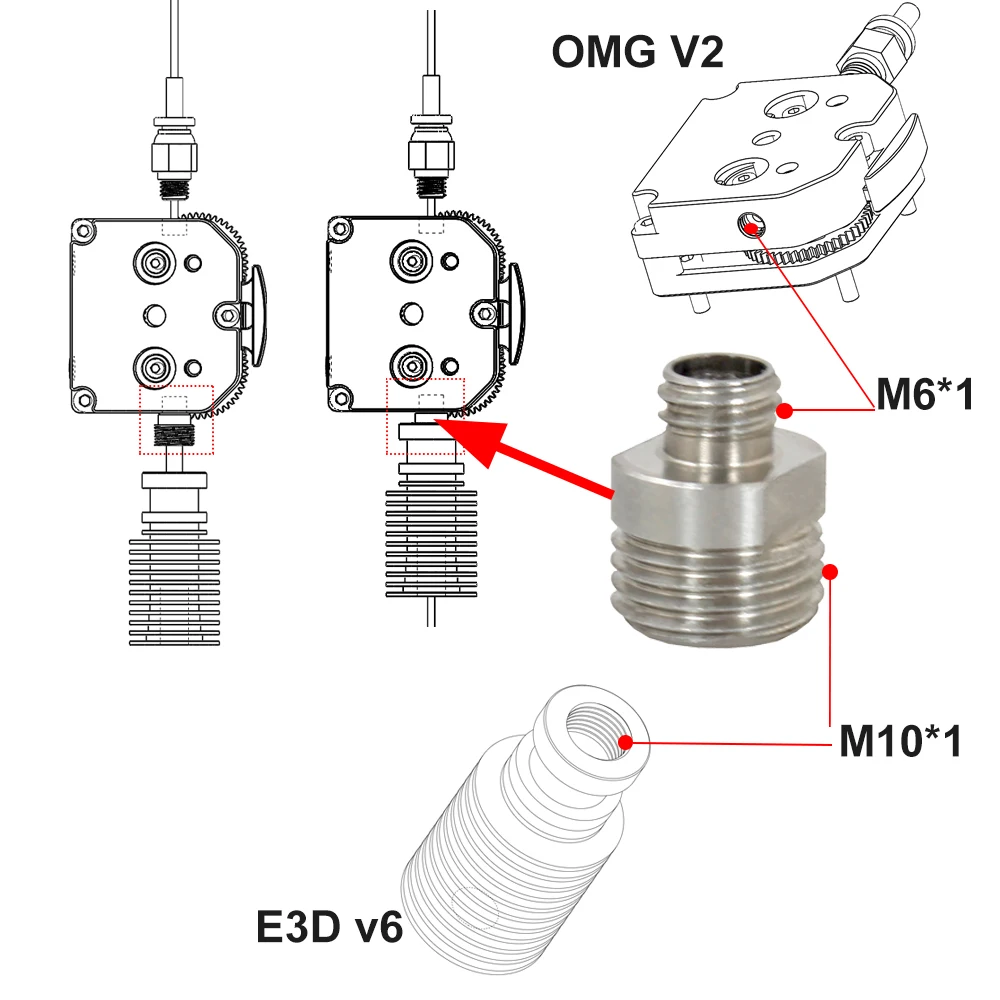 OMG V2

M6*1

M10*1

E3D v6