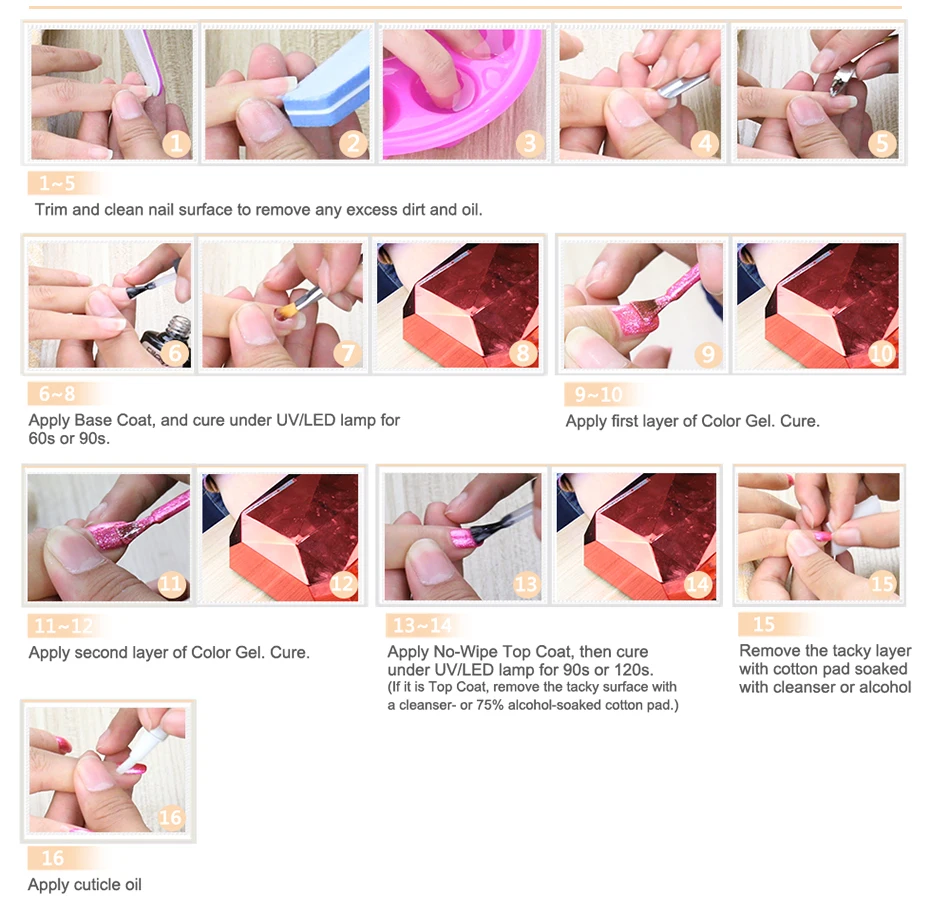 1 2 3 4 5

1~5
Trim and clean nail surface to remove any excess dirt and oil.

6 7 8

6~8
Apply Base Coat, and cure under UV/LED lamp for 60s or 90s.

9 10

9~10
Apply first layer of Color Gel. Cure.

11 12

11~12
Apply second layer of Color Gel. Cure.

13 14

13~14
Apply No-Wipe Top Coat, then cure under UV/LED lamp for 90s or 120s.
(If it is Top Coat, remove the tacky surface with a cleanser- or 75% alcohol-soaked cotton pad.)

15

15
Remove the tacky layer with cotton pad soaked with cleanser or alcohol

16

16
Apply cuticle oil