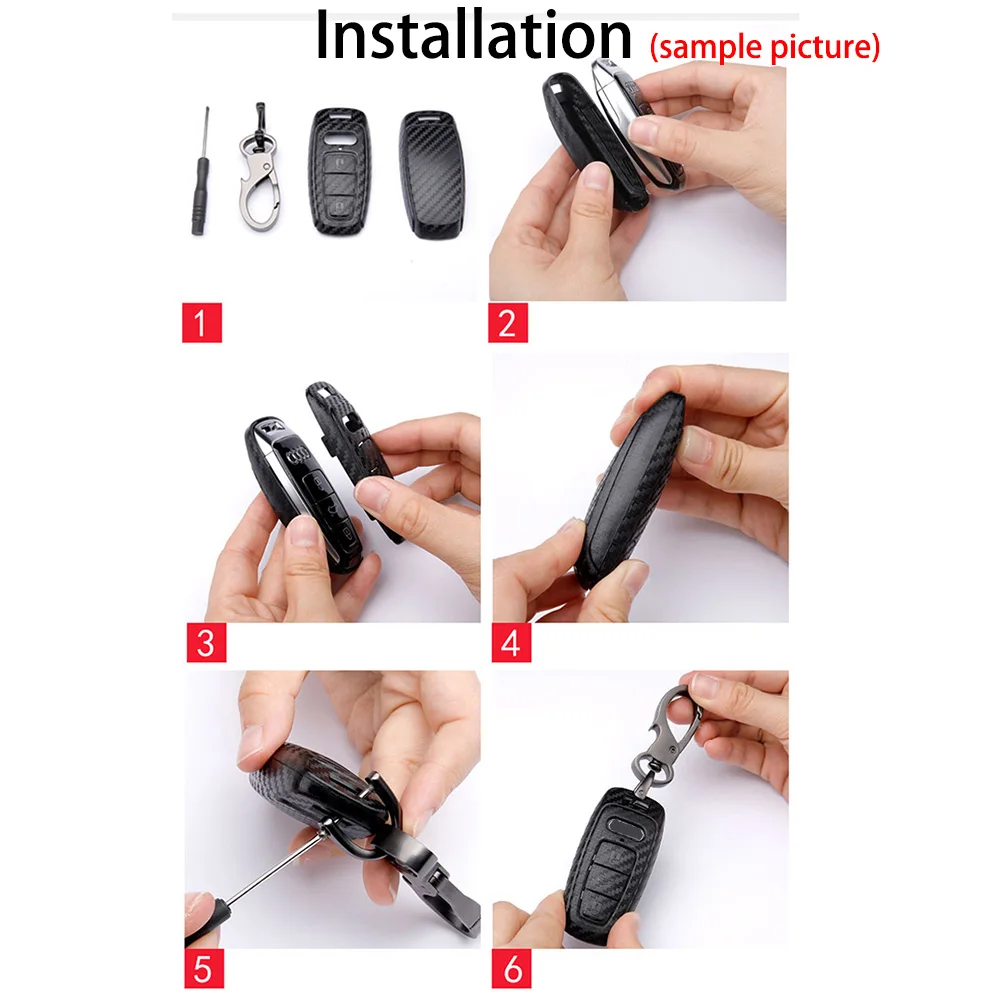 Installation (sample picture)

1

2

3

4

5

6