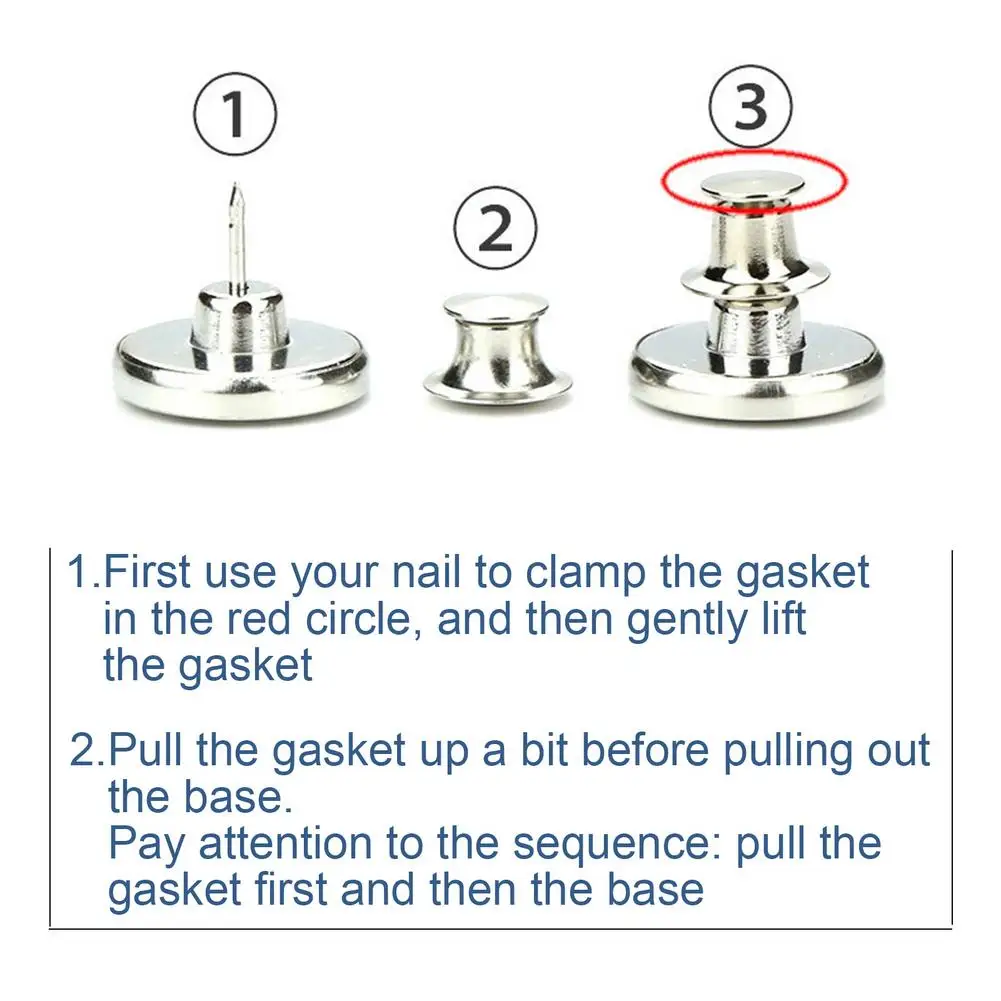 1

2

3

1.First use your nail to clamp the gasket in the red circle, and then gently lift the gasket

2.Pull the gasket up a bit before pulling out the base.
Pay attention to the sequence: pull the gasket first and then the base