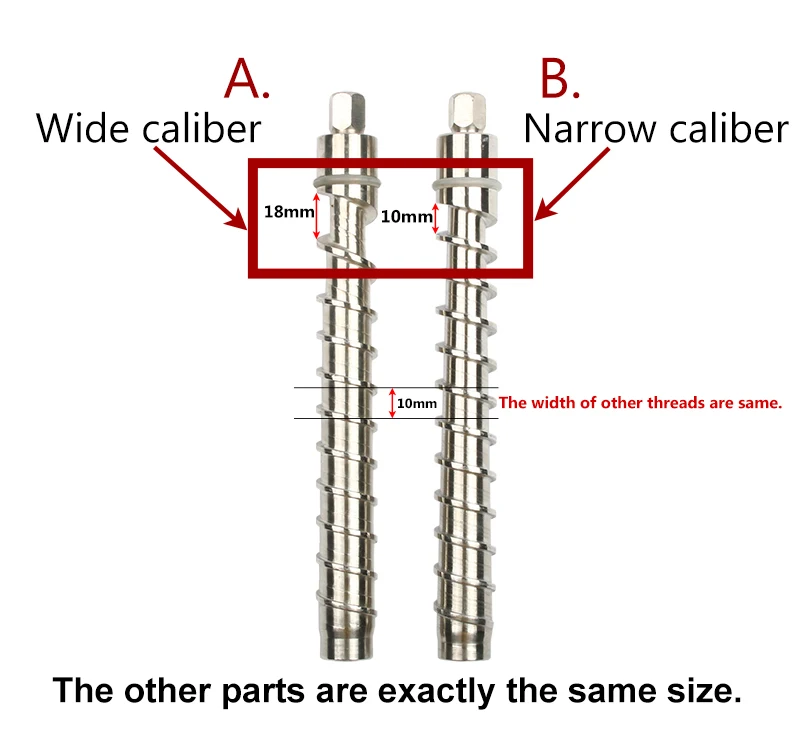 A.
Wide caliber

B.
Narrow caliber

18mm

10mm

10mm

The width of other threads are same.

The other parts are exactly the same size.