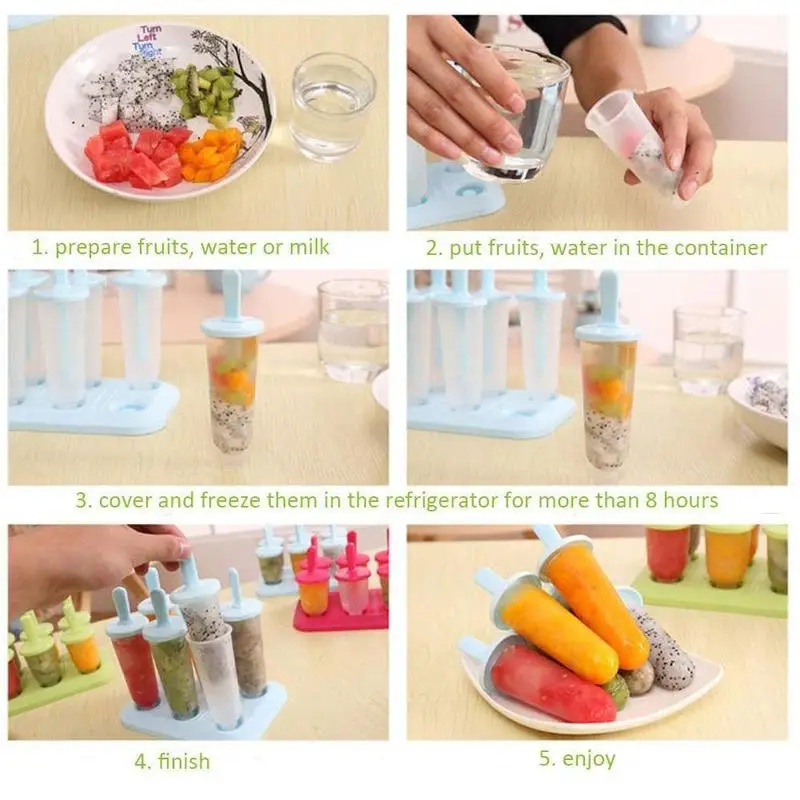 Turn Left Turn Right

1. prepare fruits, water or milk

2. put fruits, water in the container

3. cover and freeze them in the refrigerator for more than 8 hours

4. finish

5. enjoy