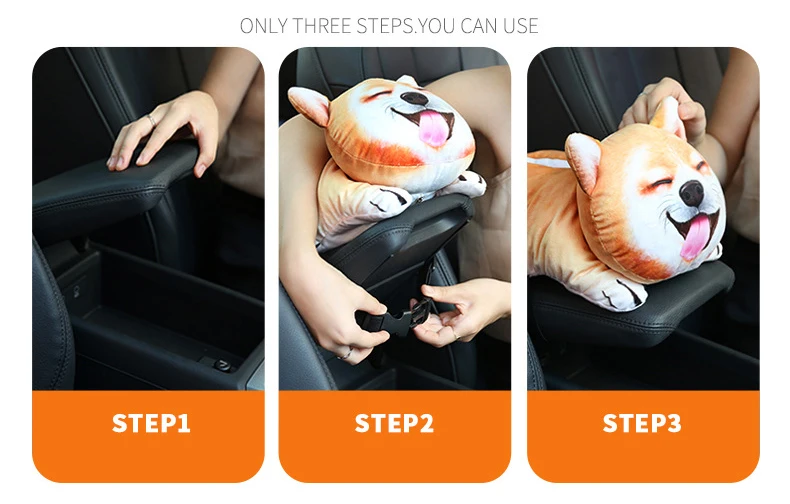 ONLY THREE STEPS.YOU CAN USE

STEP1

STEP2

STEP3