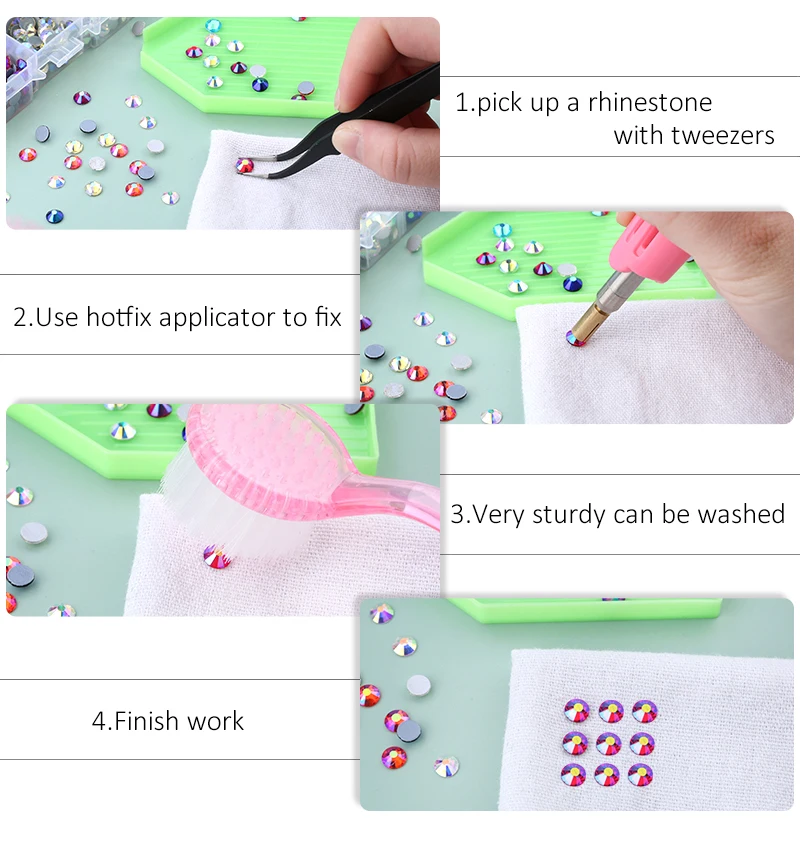 1.pick up a rhinestone with tweezers

2.Use hotfix applicator to fix

3.Very sturdy can be washed

4.Finish work