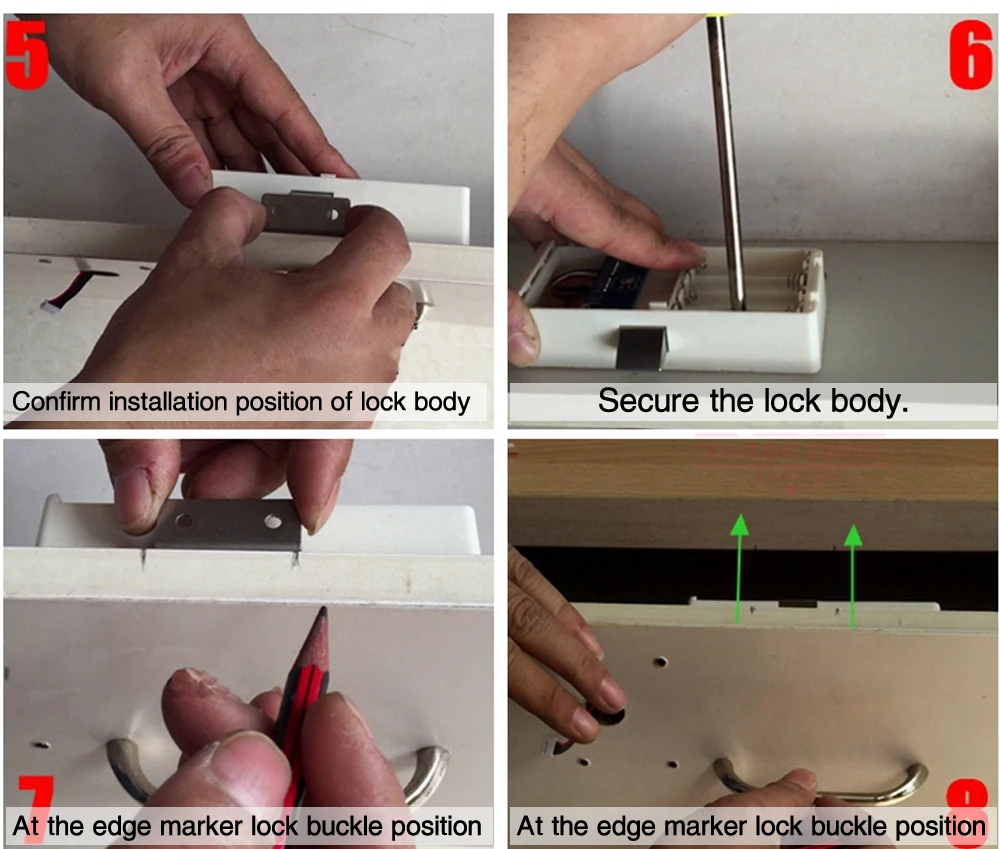 5

Confirm installation position of lock body

6

Secure the lock body.

7

At the edge marker lock buckle position

8

At the edge marker lock buckle position