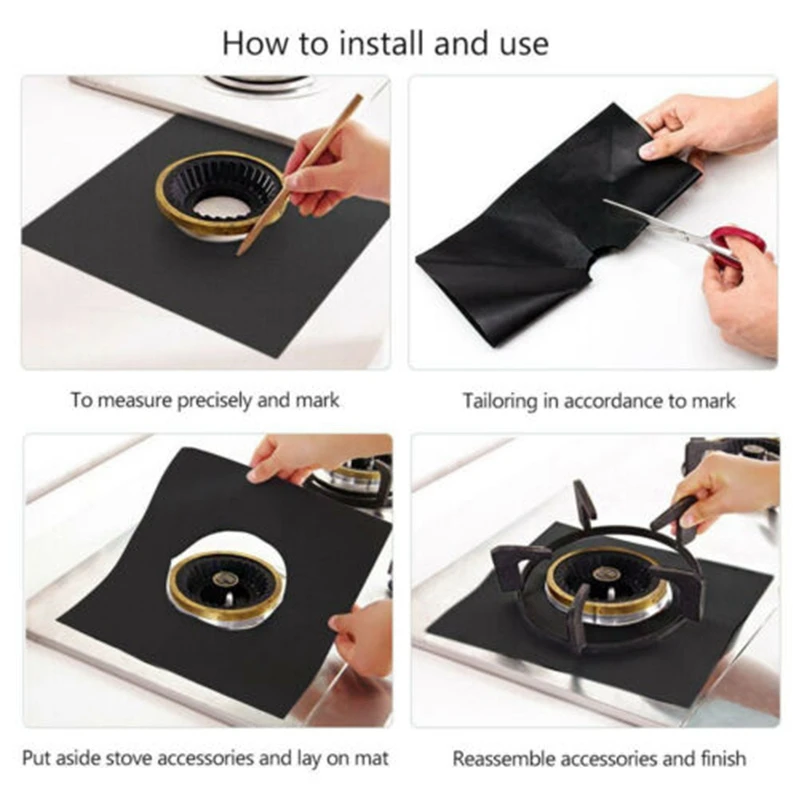 How to install and use

To measure precisely and mark

Tailoring in accordance to mark

Put aside stove accessories and lay on mat

Reassemble accessories and finish