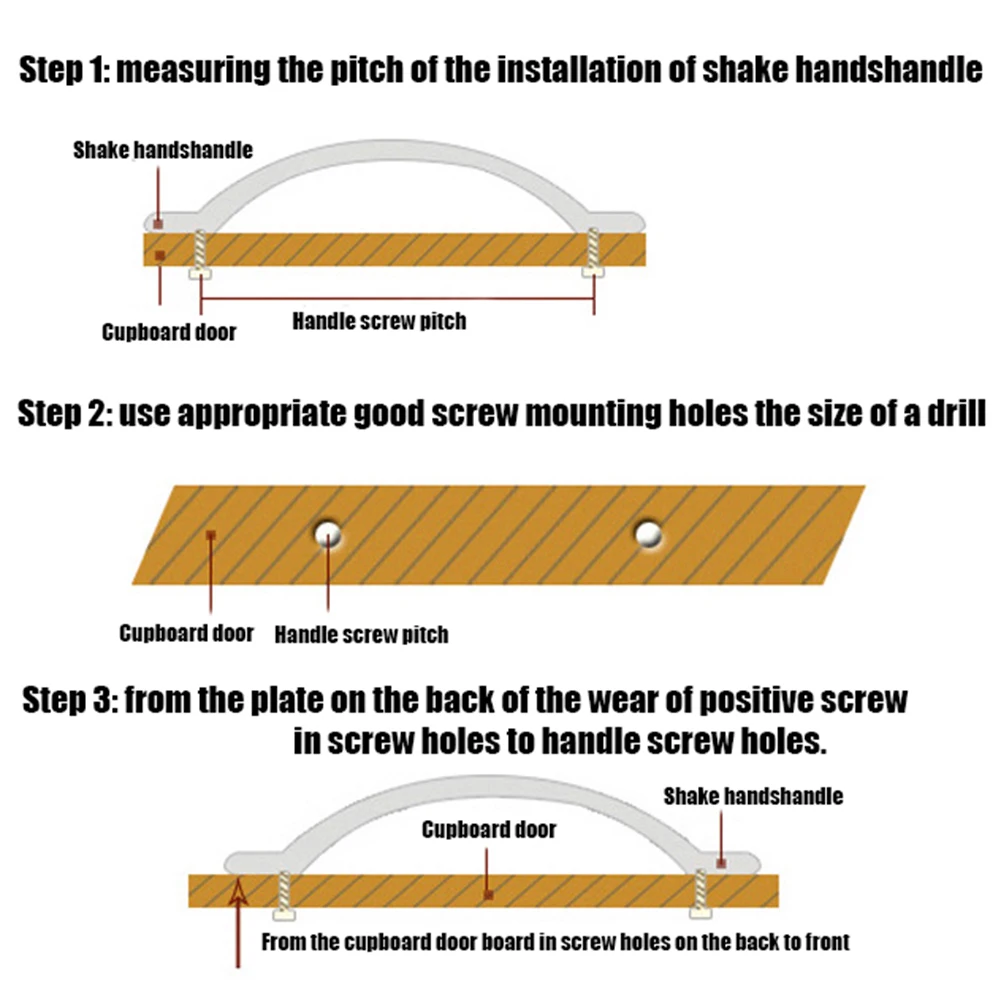 Step 1: measuring the pitch of the installation of shake handshandle

Shake handshandle

Cupboard door

Handle screw pitch

Step 2: use appropriate good screw mounting holes the size of a drill

Cupboard door

Handle screw pitch

Step 3: from the plate on the back of the wear of positive screw in screw holes to handle screw holes.

Shake handshandle

Cupboard door

From the cupboard door board in screw holes on the back to front