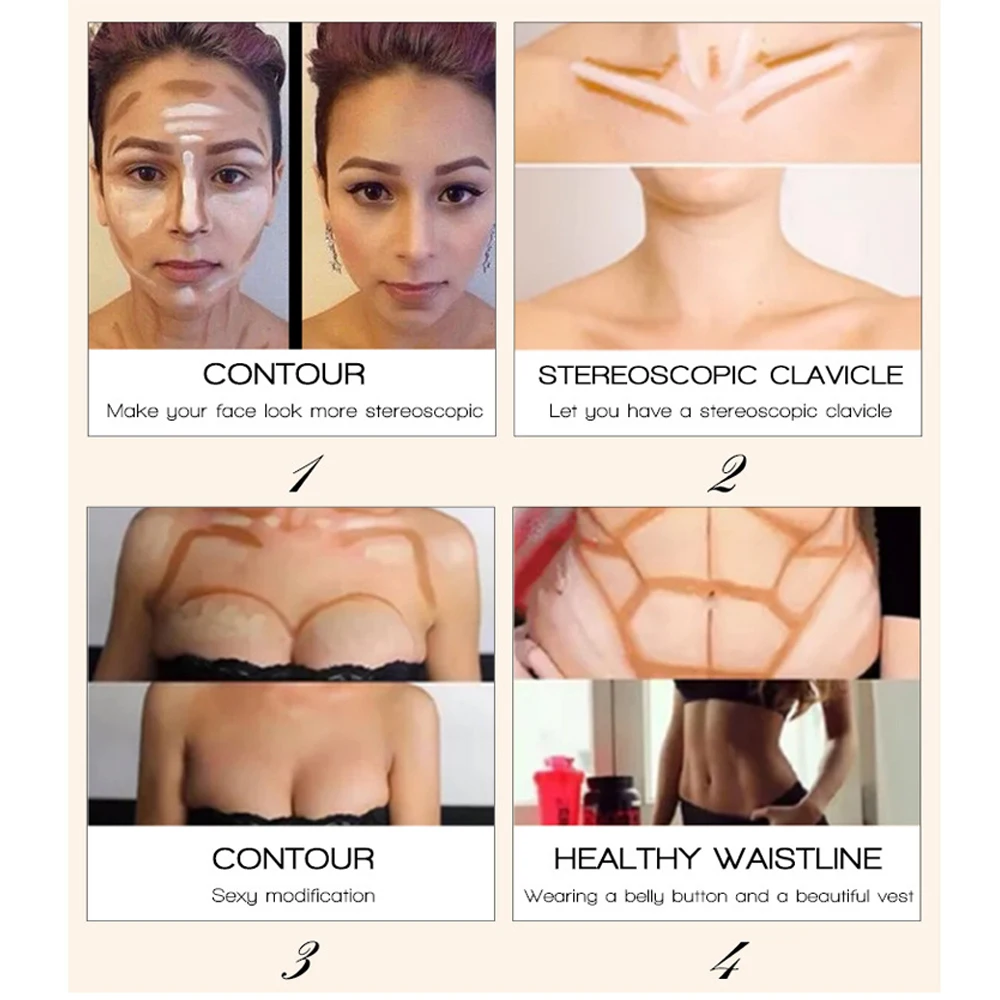 CONTOUR
Make your face look more stereoscopic

1

STEREOSCOPIC CLAVICLE
Let you have a stereoscopic clavicle

2

CONTOUR
Sexy modification

3

HEALTHY WAISTLINE
Wearing a belly button and a beautiful vest

4