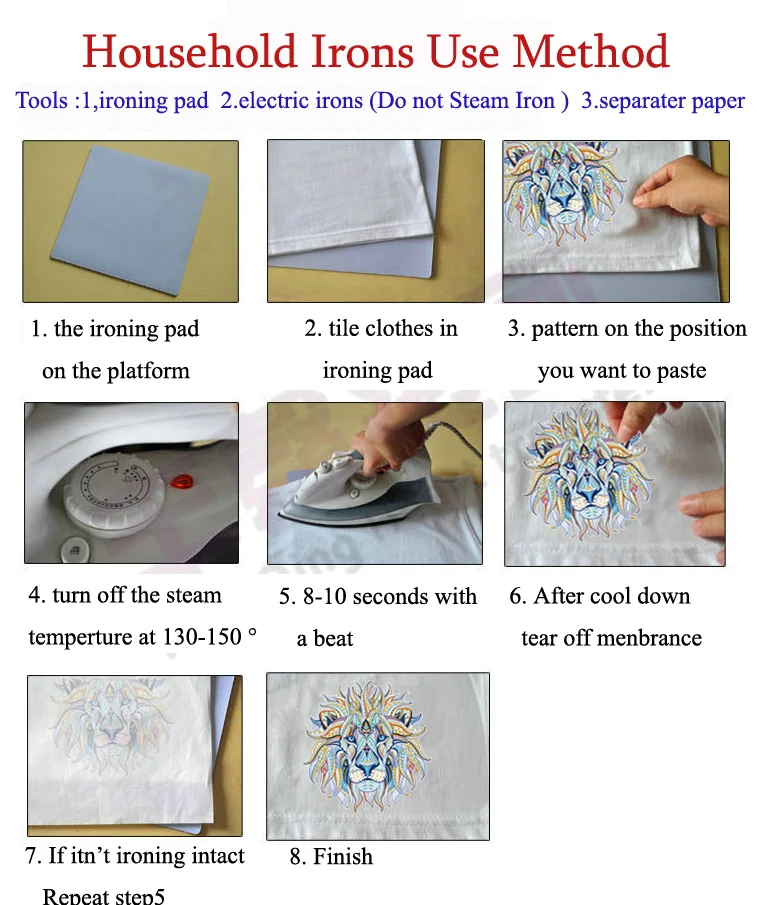 Household Irons Use Method

Tools :1,ironing pad 2.electric irons (Do not Steam Iron ) 3.separater paper

1. the ironing pad on the platform

2. tile clothes in ironing pad

3. pattern on the position you want to paste

4. turn off the steam temperture at 130-150 °

5. 8-10 seconds with a beat

6. After cool down tear off menbrance

7. If itn't ironing intact Repeat step5

8. Finish