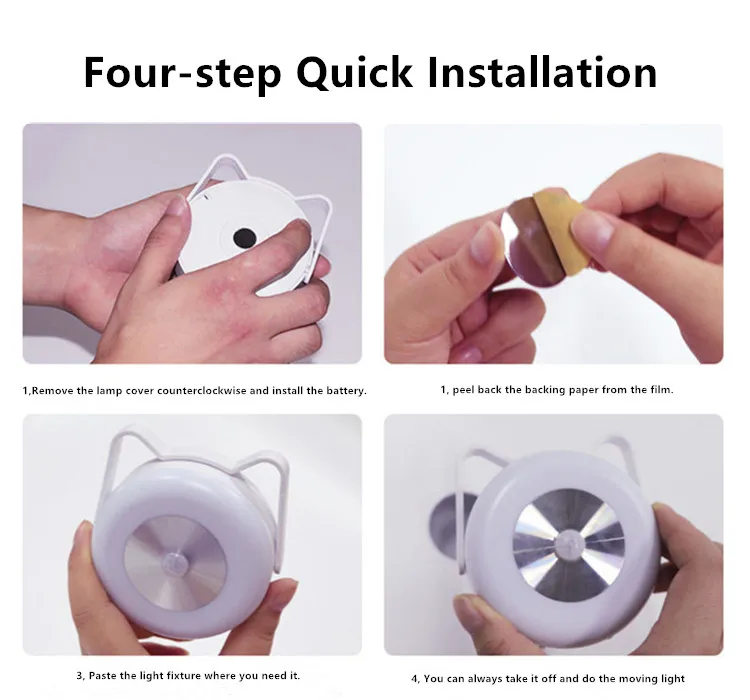 Four-step Quick Installation

1,Remove the lamp cover counterclockwise and install the battery.

1, peel back the backing paper from the film.

3, Paste the light fixture where you need it.

4, You can always take it off and do the moving light