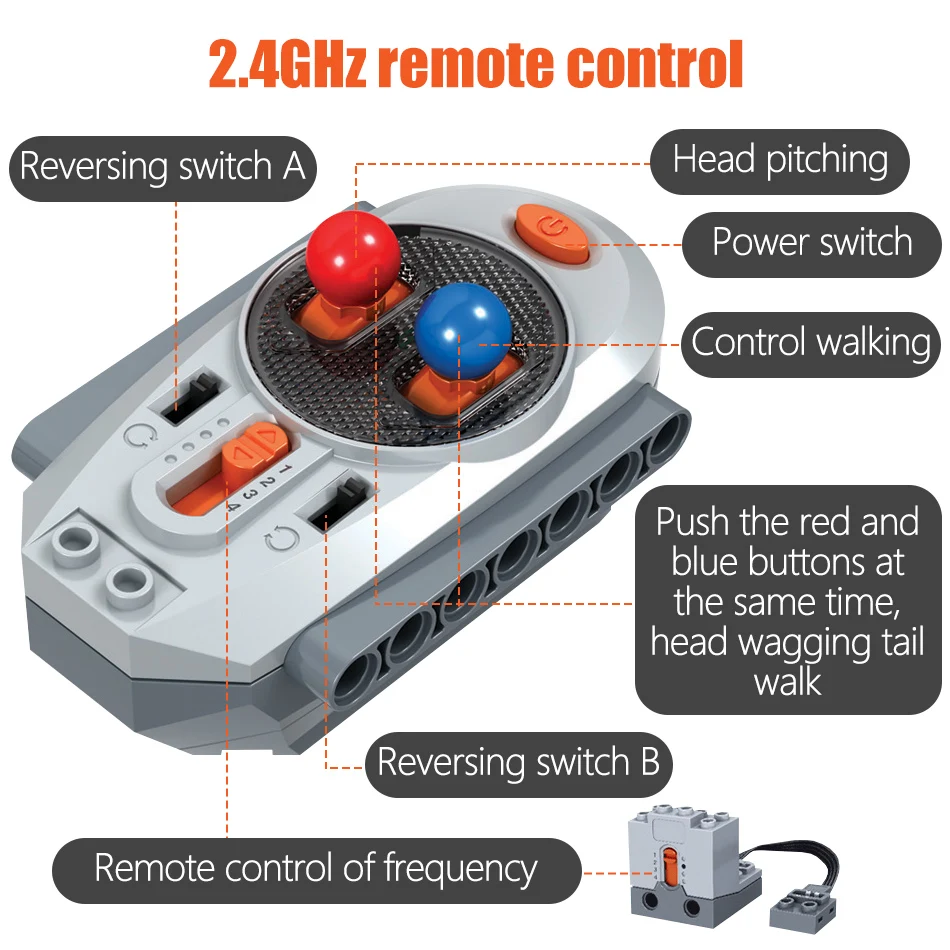 2.4GHz remote control

Reversing switch A

Head pitching

Power switch

Control walking

1
2
3
4

Push the red and blue buttons at the same time, head wagging tail walk

Reversing switch B

Remote control of frequency