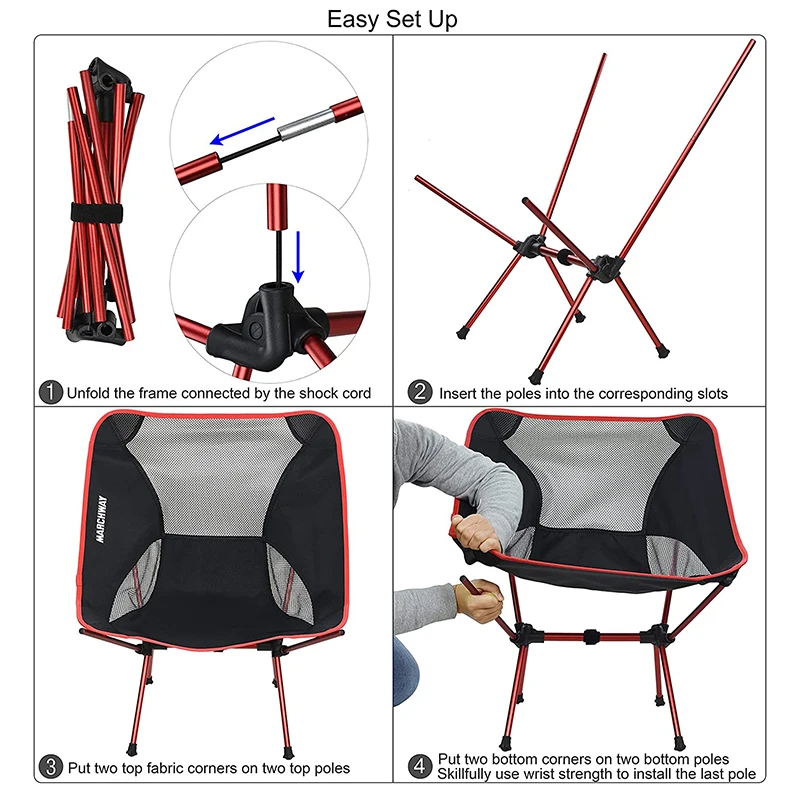 Easy Set Up

1 Unfold the frame connected by the shock cord

2 Insert the poles into the corresponding slots

MARCHWAY

3 Put two top fabric corners on two top poles

4 Put two bottom corners on two bottom poles
Skillfully use wrist strength to install the last pole