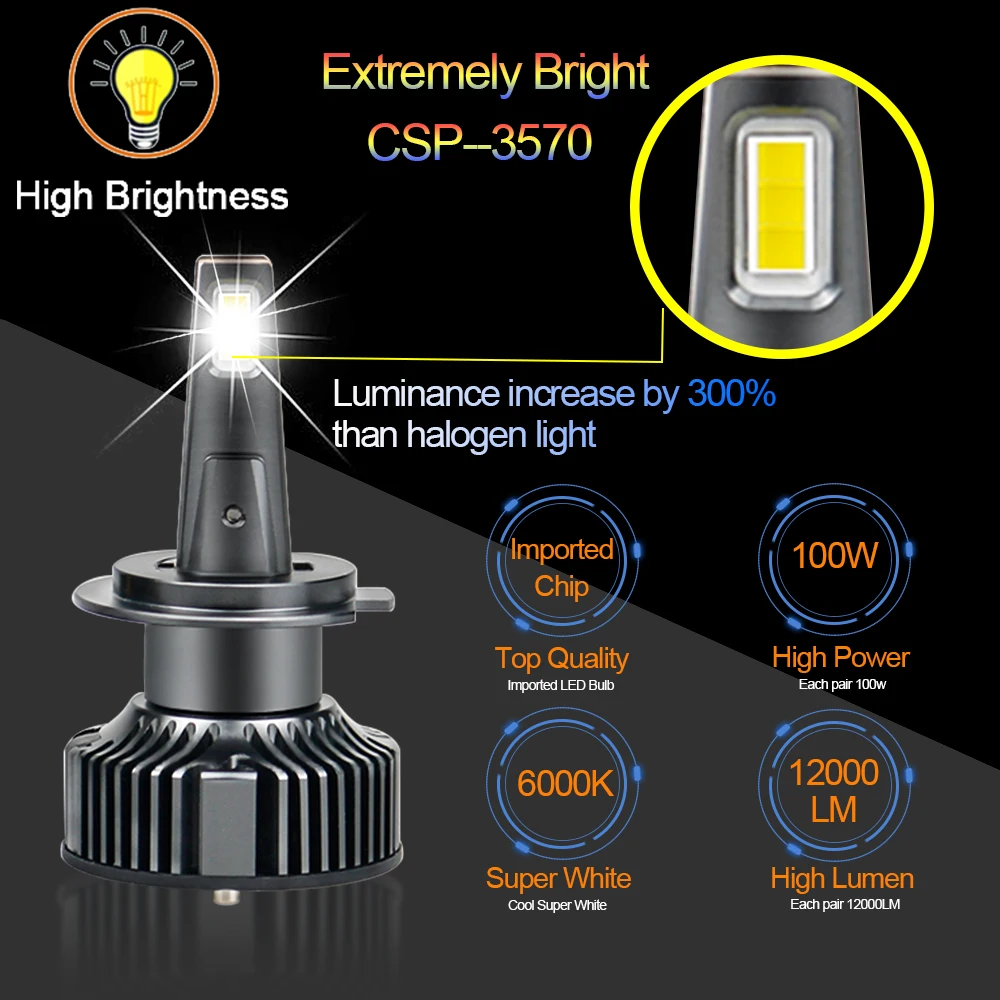 High Brightness

Extremely Bright
CSP--3570

Luminance increase by 300% than halogen light

Imported Chip
Top Quality
Imported LED Bulb

100W
High Power
Each pair 100w

6000K
Super White
Cool Super White

12000 LM
High Lumen
Each pair 12000LM