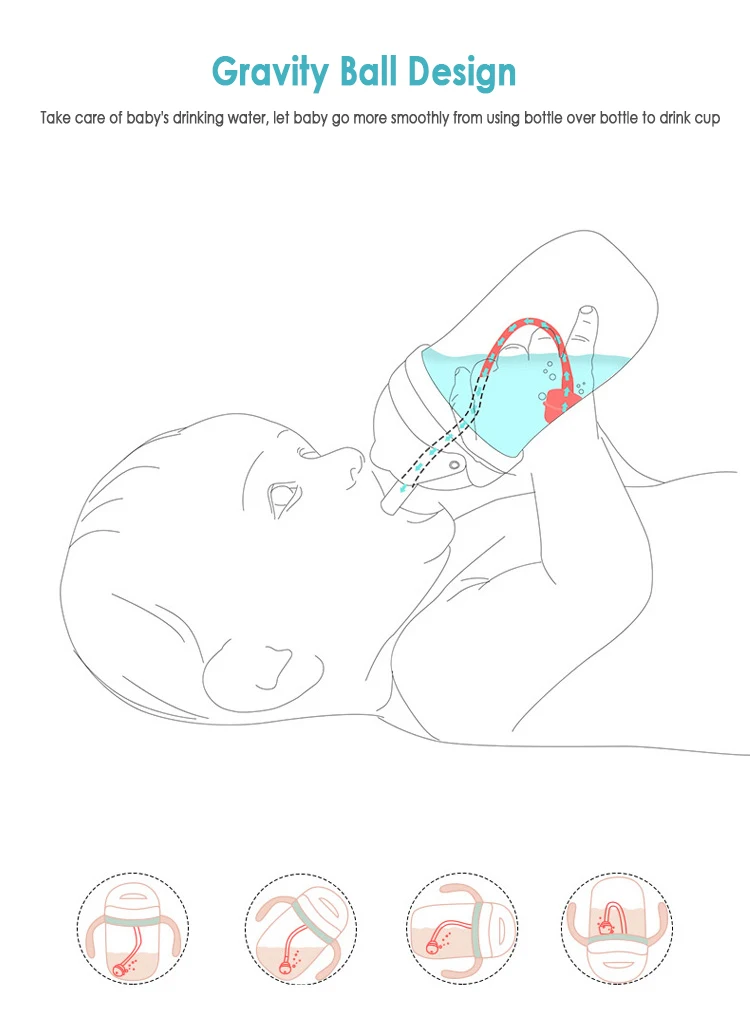 Gravity Ball Design

Take care of baby's drinking water, let baby go more smoothly from using bottle over bottle to drink cup