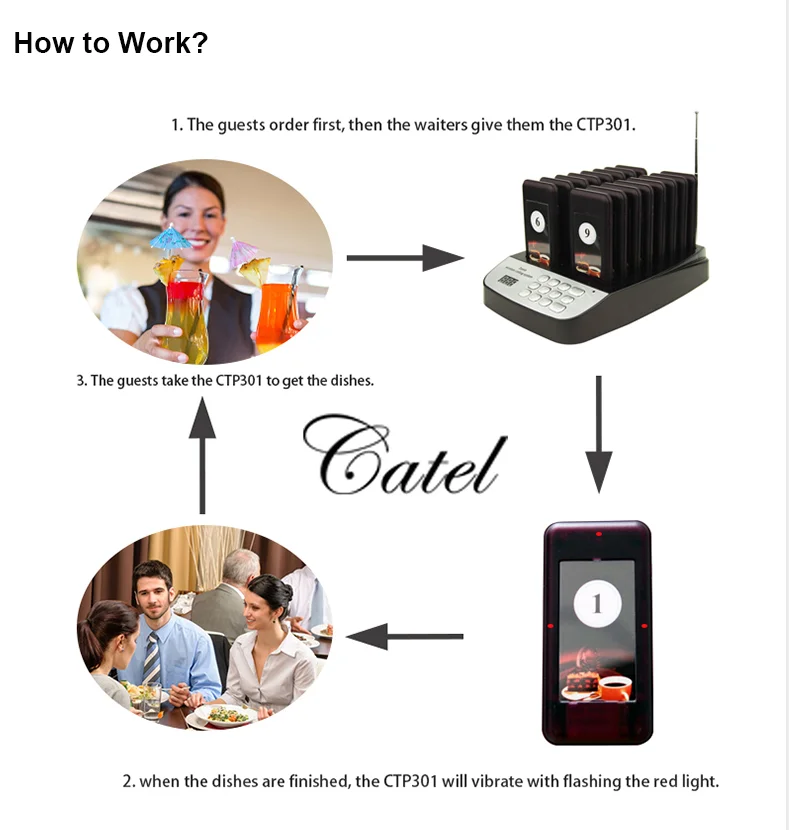 How to Work?

1. The guests order first, then the waiters give them the CTP301.

6

9

3. The guests take the CTP301 to get the dishes.

Catel

1

2. when the dishes are finished, the CTP301 will vibrate with flashing the red light.