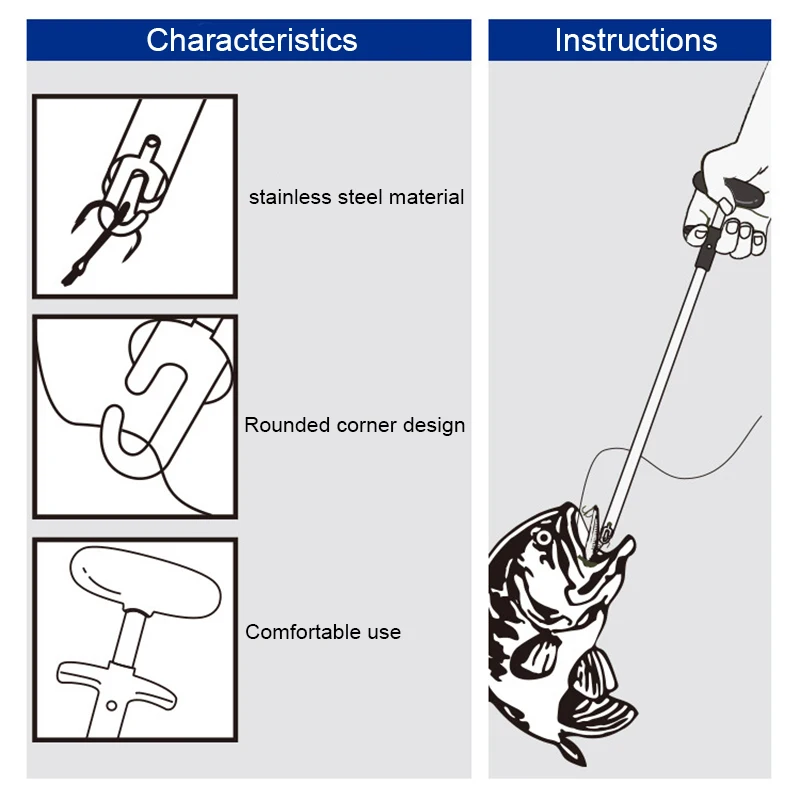 Characteristics

stainless steel material

Rounded corner design

Comfortable use

Instructions