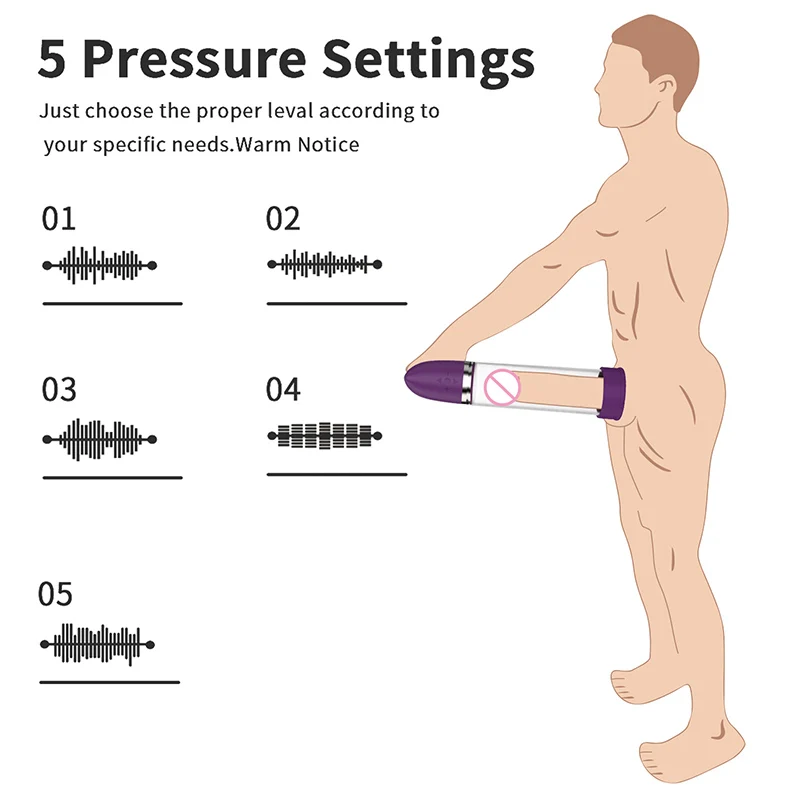 5 Pressure Settings

Just choose the proper leval according to your specific needs.Warm Notice

01

02

03

04

05