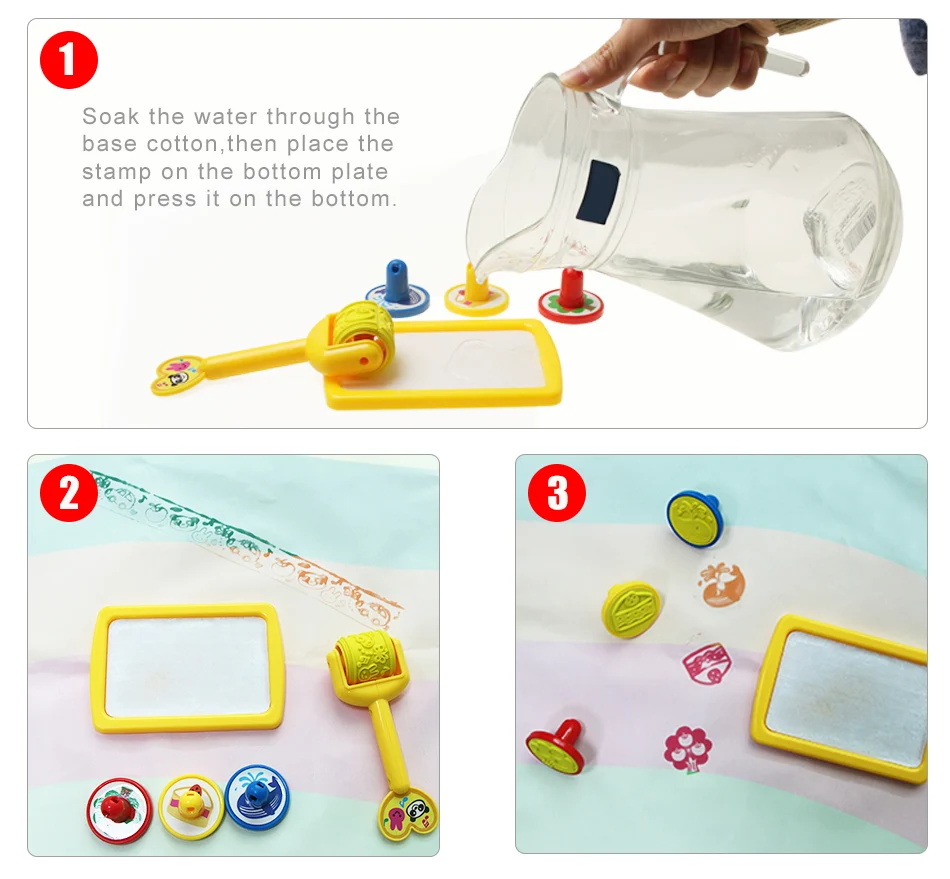 1

Soak the water through the base cotton,then place the stamp on the bottom plate and press it on the bottom.

2

3