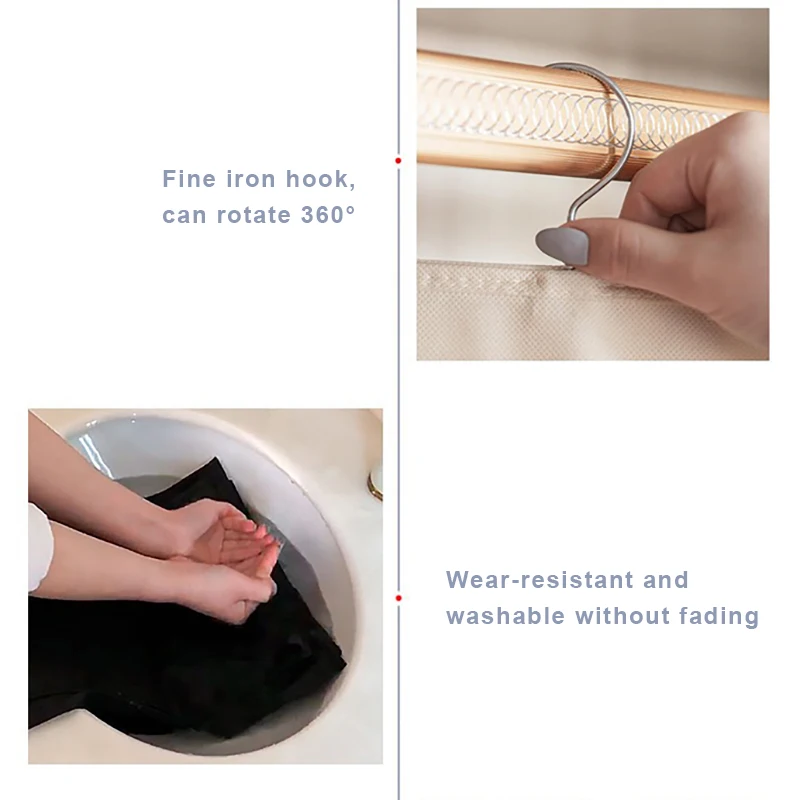 Fine iron hook, can rotate 360°

Wear-resistant and washable without fading