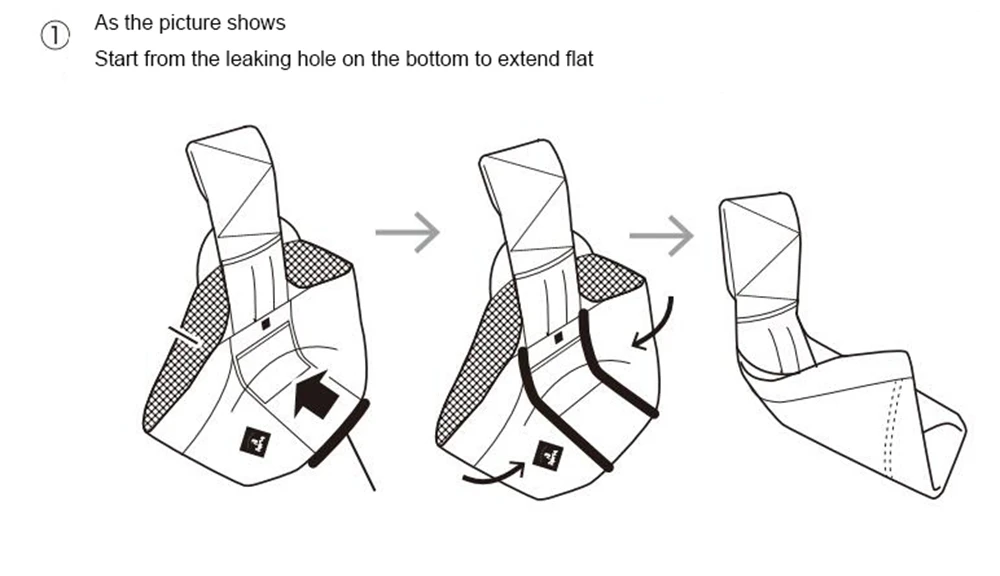 ① As the picture shows
Start from the leaking hole on the bottom to extend flat