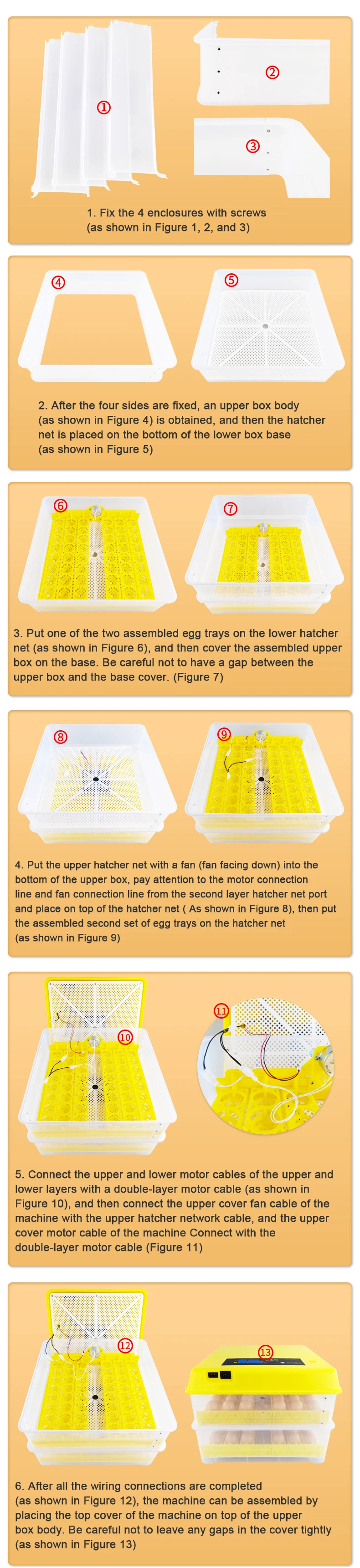 ①
②
③
1. Fix the 4 enclosures with screws (as shown in Figure 1, 2, and 3)

④
⑤
2. After the four sides are fixed, an upper box body (as shown in Figure 4) is obtained, and then the hatcher net is placed on the bottom of the lower box base (as shown in Figure 5)

⑥
⑦
3. Put one of the two assembled egg trays on the lower hatcher net (as shown in Figure 6), and then cover the assembled upper box on the base. Be careful not to have a gap between the upper box and the base cover. (Figure 7)

⑧
⑨
4. Put the upper hatcher net with a fan (fan facing down) into the bottom of the upper box, pay attention to the motor connection line and fan connection line from the second layer hatcher net port and place on top of the hatcher net ( As shown in Figure 8), then put the assembled second set of egg trays on the hatcher net (as shown in Figure 9)

⑩
⑪
5. Connect the upper and lower motor cables of the upper and lower layers with a double-layer motor cable (as shown in Figure 10), and then connect the upper cover fan cable of the machine with the upper hatcher network cable, and the upper cover motor cable of the machine Connect with the double-layer motor cable (Figure 11)

⑫
⑬
6. After all the wiring connections are completed (as shown in Figure 12), the machine can be assembled by placing the top cover of the machine on top of the upper box body. Be careful not to leave any gaps in the cover tightly (as shown in Figure 13)