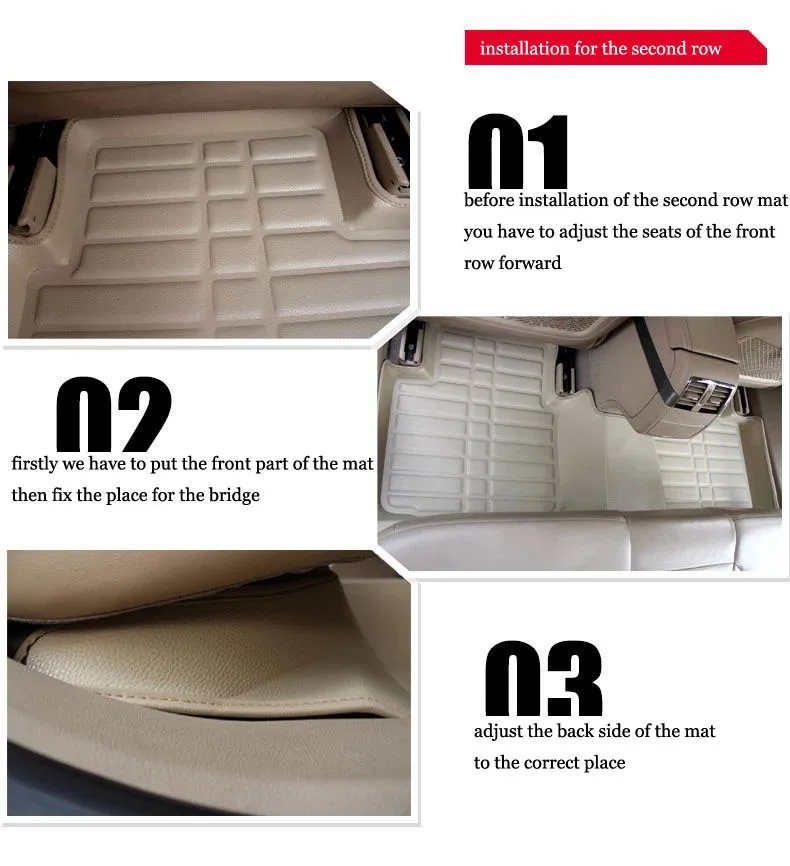 installation for the second row

01

before installation of the second row mat you have to adjust the seats of the front row forward

02

firstly we have to put the front part of the mat then fix the place for the bridge

03

adjust the back side of the mat to the correct place