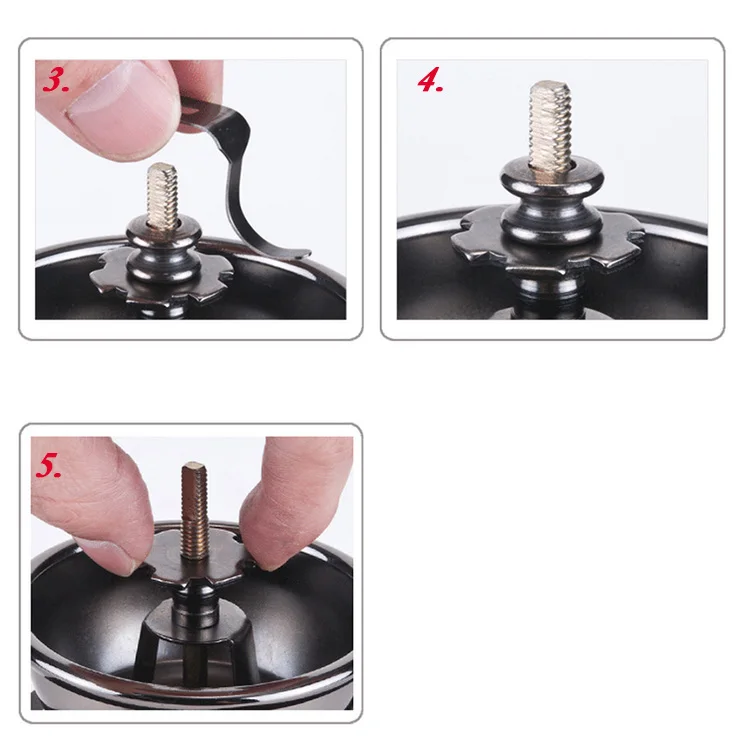 3.

4.

5.