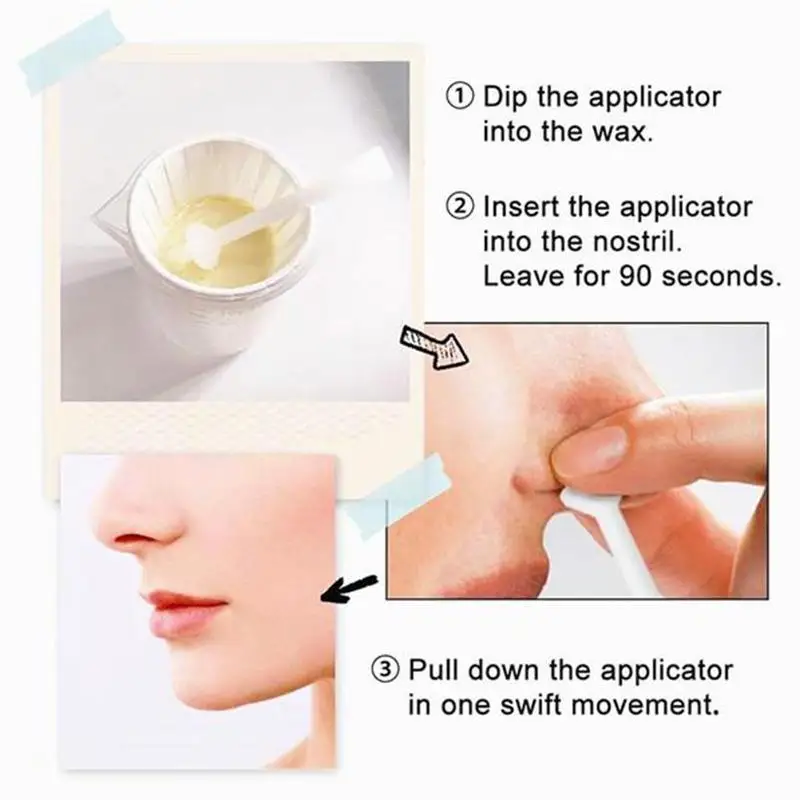 ① Dip the applicator into the wax.

② Insert the applicator into the nostril. Leave for 90 seconds.

③ Pull down the applicator in one swift movement.