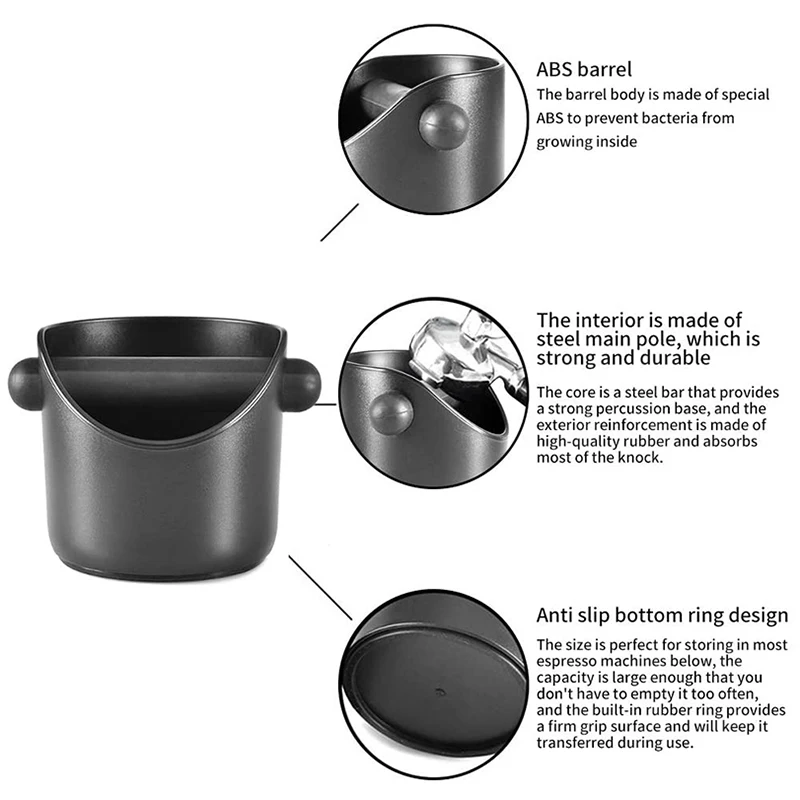 ABS barrel
The barrel body is made of special ABS to prevent bacteria from growing inside

The interior is made of steel main pole, which is strong and durable
The core is a steel bar that provides a strong percussion base, and the exterior reinforcement is made of high-quality rubber and absorbs most of the knock.

Anti slip bottom ring design
The size is perfect for storing in most espresso machines below, the capacity is large enough that you don't have to empty it too often, and the built-in rubber ring provides a firm grip surface and will keep it transferred during use.